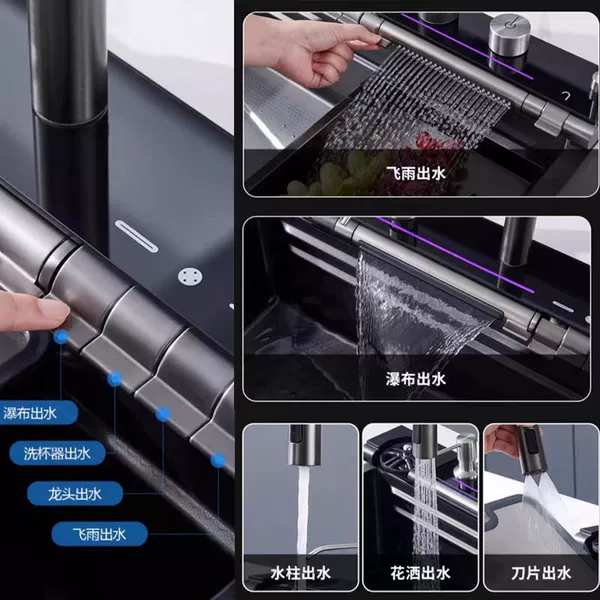 瀑布出水

洗杯器出水

龙头出水

飞雨出水

飞雨出水

瀑布出水

水柱出水

花洒出水

刀片出水