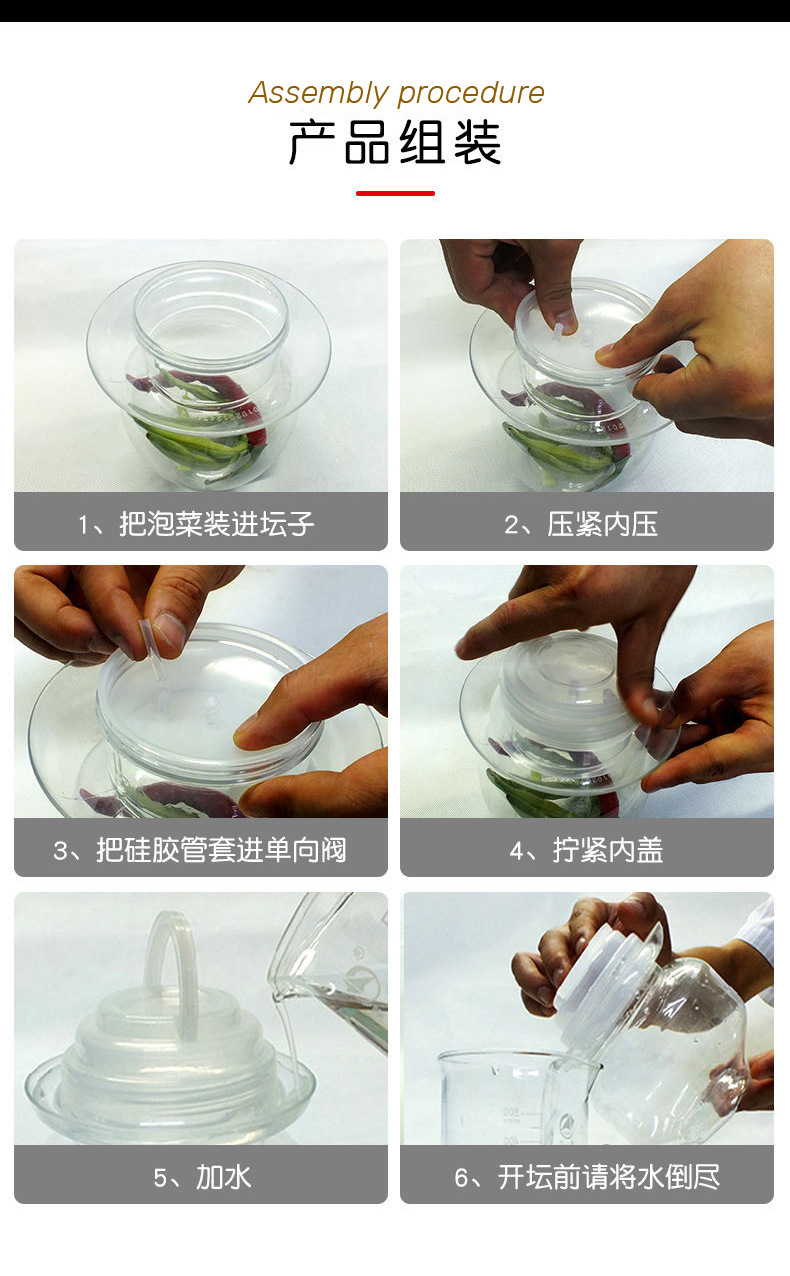 Assembly procedure
产品组装

1、把泡菜装进坛子

2、压紧内压

3、把硅胶管套进单向阀

4、拧紧内盖

5、加水

6、开坛前请将水倒尽