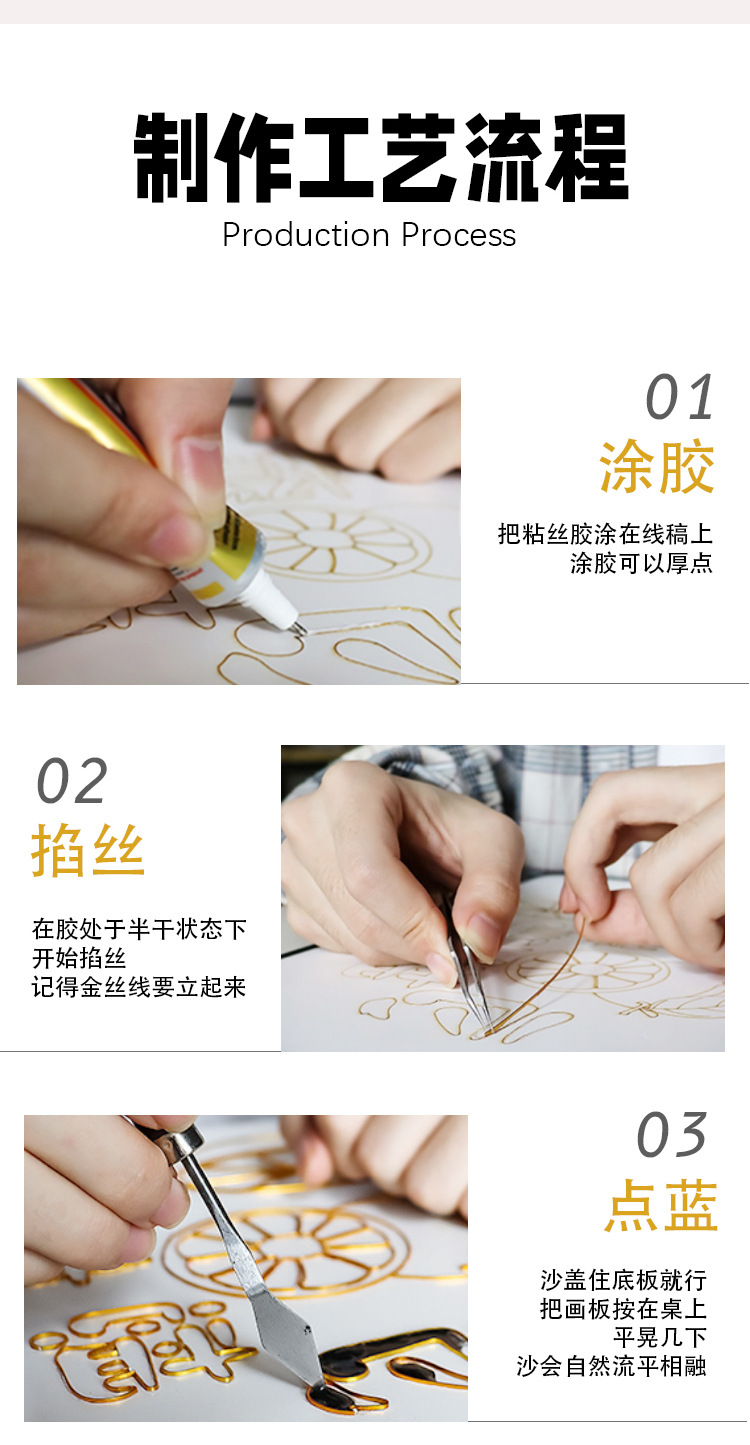 制作工艺流程
Production Process

01
涂胶

把粘丝胶涂在线稿上
涂胶可以厚点

02
掐丝

在胶处于半干状态下
开始掐丝
记得金丝线要立起来

03
点蓝

沙盖住底板就行
把画板按在桌上
平晃几下
沙会自然流平相融