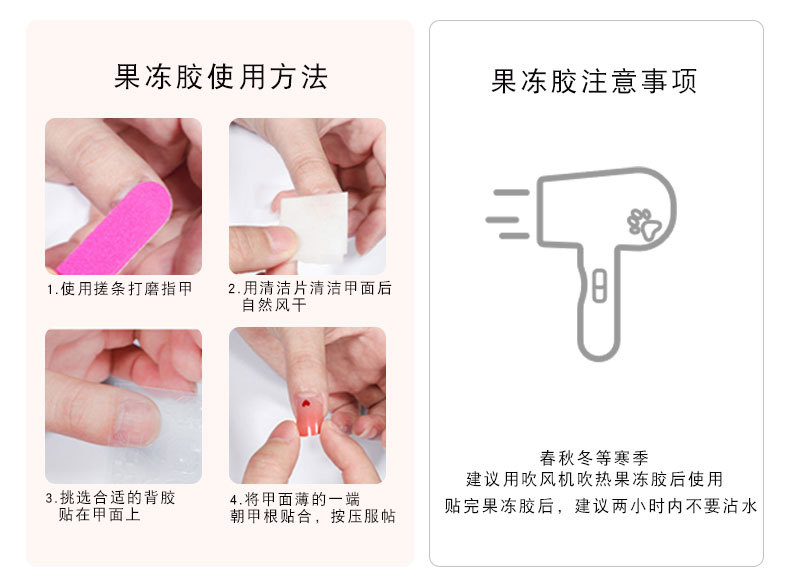 果冻胶使用方法

1.使用搓条打磨指甲

2.用清洁片清洁甲面后自然风干

3.挑选合适的背胶贴在甲面上

4.将甲面薄的一端朝甲根贴合，按压服帖

果冻胶注意事项

春秋冬等寒季
建议用吹风机吹热果冻胶后使用
贴完果冻胶后，建议两小时内不要沾水