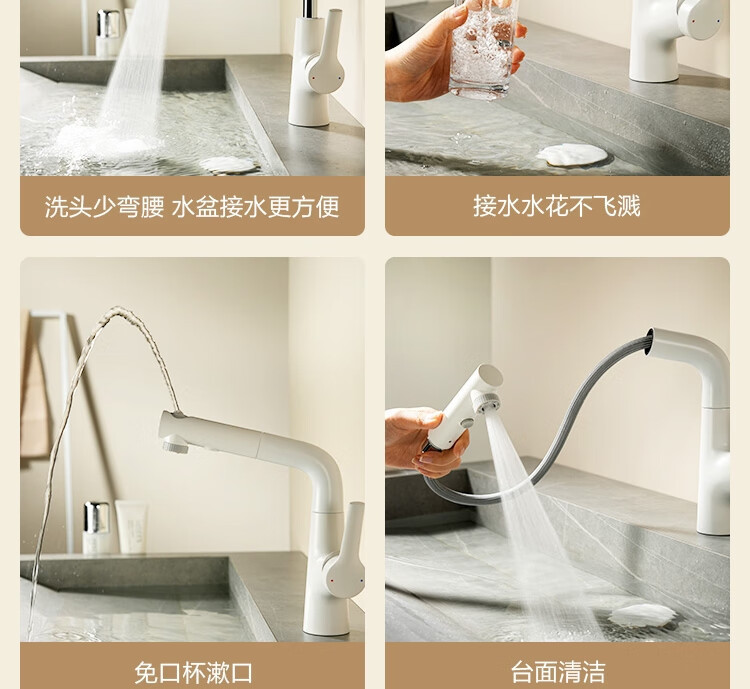 洗头少弯腰 水盆接水更方便

接水水花不飞溅

免口杯漱口

台面清洁