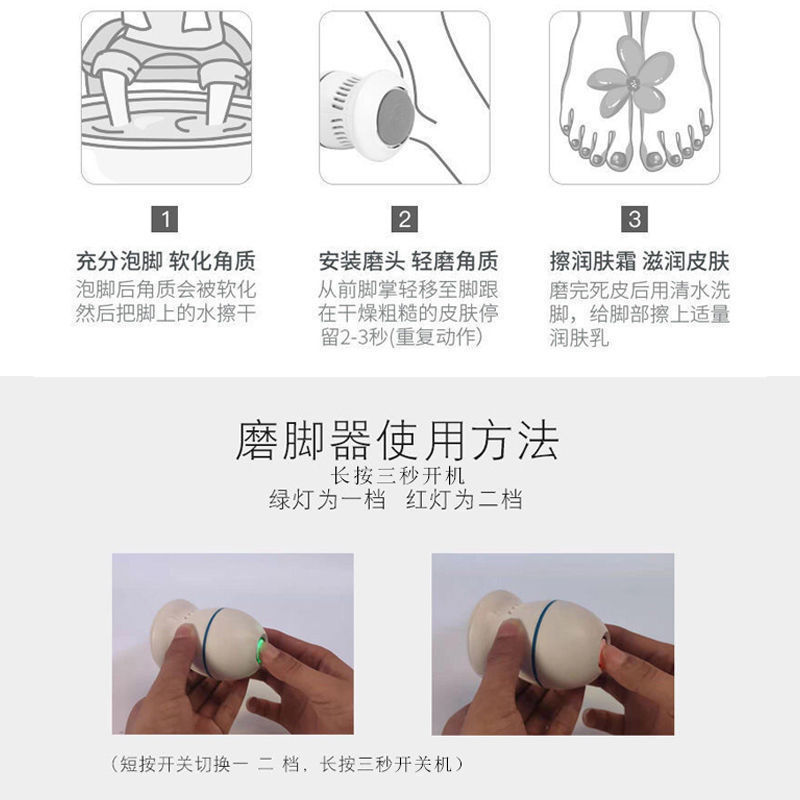 1

充分泡脚 软化角质

泡脚后角质会被软化然后把脚上的水擦干

2

安装磨头 轻磨角质

从前脚掌轻移至脚跟在干燥粗糙的皮肤停留2-3秒(重复动作)

3

擦润肤霜 滋润皮肤

磨完死皮后用清水洗脚，给脚部擦上适量润肤乳

磨脚器使用方法

长按三秒开机

绿灯为一档 红灯为二档

（短按开关切换一 二 档，长按三秒开关机）