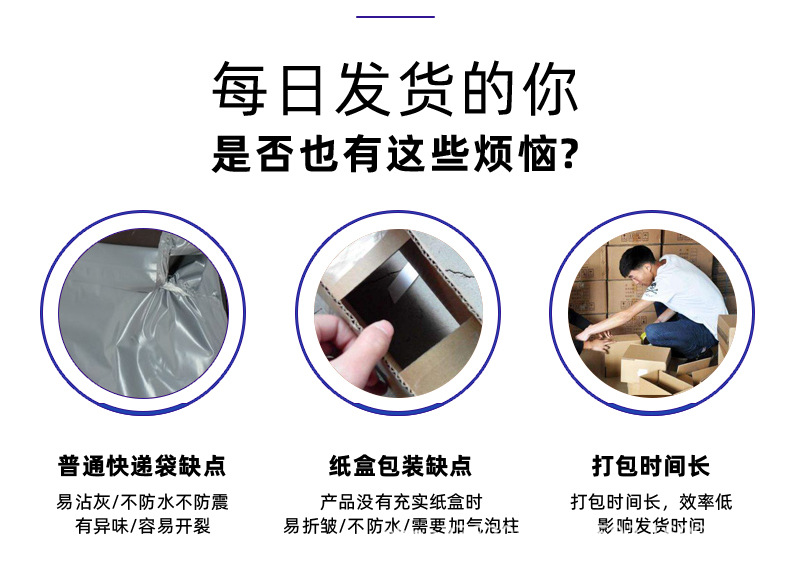 每日发货的你
是否也有这些烦恼?

普通快递袋缺点

易沾灰/不防水不防震
有异味/容易开裂

纸盒包装缺点

产品没有充实纸盒时
易折皱/不防水/需要加气泡柱

打包时间长

打包时间长，效率低
影响发货时间