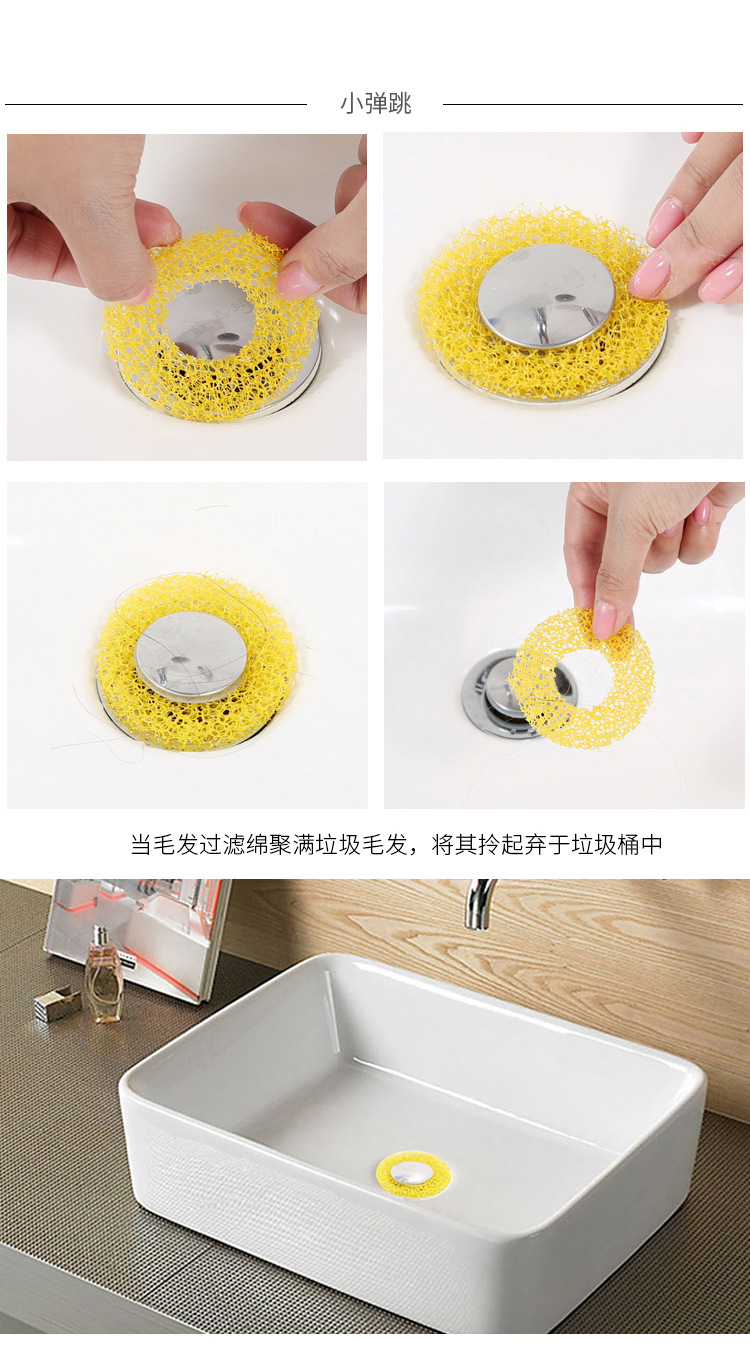 小弹跳

当毛发过滤绵聚满垃圾毛发，将其拎起弃于垃圾桶中