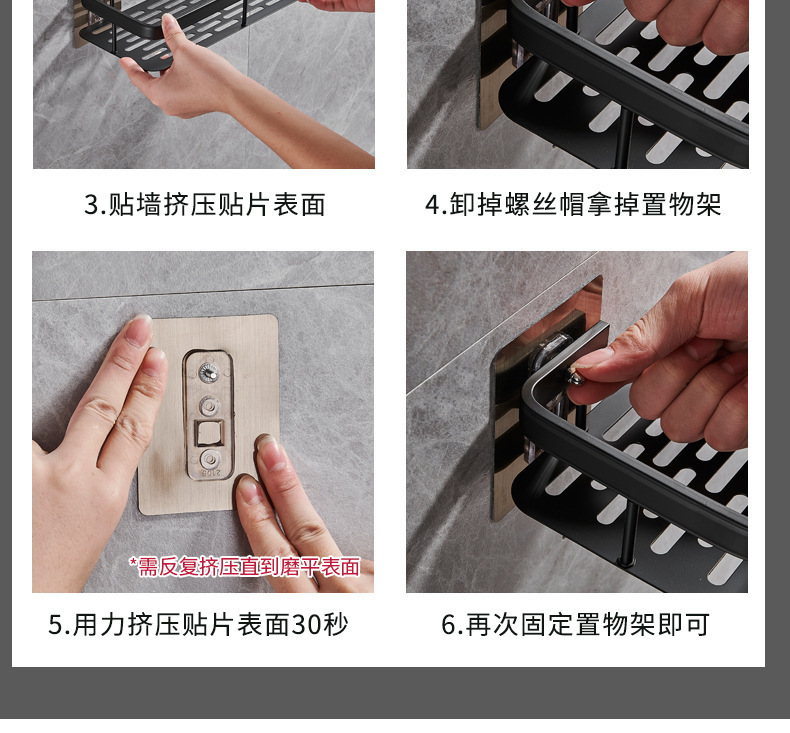 3.贴墙挤压贴片表面

4.卸掉螺丝帽拿掉置物架

*需反复挤压直到磨平表面

5.用力挤压贴片表面30秒

6.再次固定置物架即可