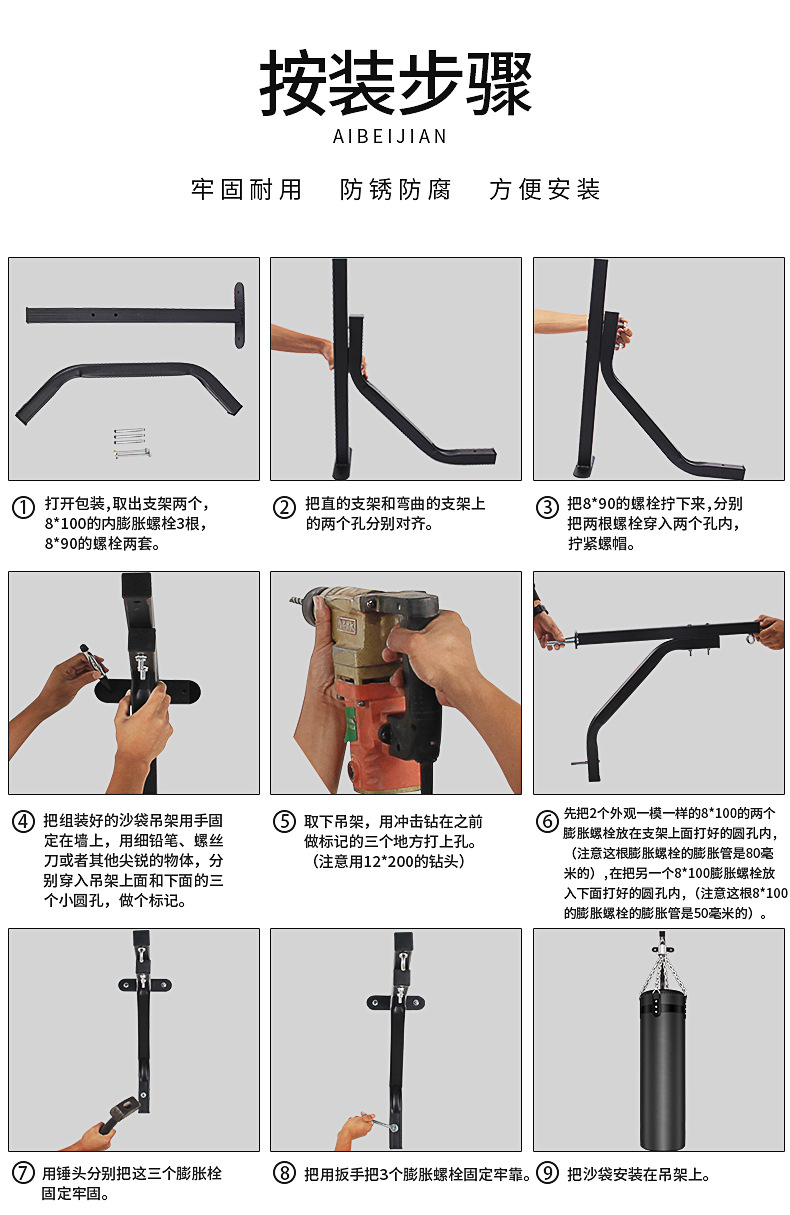 按装步骤
AIBEIJIAN

牢固耐用　防锈防腐　方便安装

① 打开包装，取出支架两个，8*100的内膨胀螺栓3根，8*90的螺栓两套。

② 把直的支架和弯曲的支架上的两个孔分别对齐。

③ 把8*90的螺栓拧下来，分别把两根螺栓穿入两个孔内，拧紧螺帽。

④ 把组装好的沙袋吊架用手固定在墙上，用细铅笔、螺丝刀或者其他尖锐的物体，分别穿入吊架上面和下面的三个小圆孔，做个标记。

⑤ 取下吊架，用冲击钻在之前做标记的三个地方打上孔。（注意用12*200的钻头）

⑥ 先把2个外观一模一样的8*100的两个膨胀螺栓放在支架上面打好的圆孔内，（注意这根膨胀螺栓的膨胀管是80毫米的），在把另一个8*100膨胀螺栓放入下面打好的圆孔内，（注意这根8*100的膨胀螺栓的膨胀管是50毫米的）。

⑦ 用锤头分别把这三个膨胀栓固定牢固。

⑧ 把用扳手把3个膨胀螺栓固定牢靠。

⑨ 把沙袋安装在吊架上。