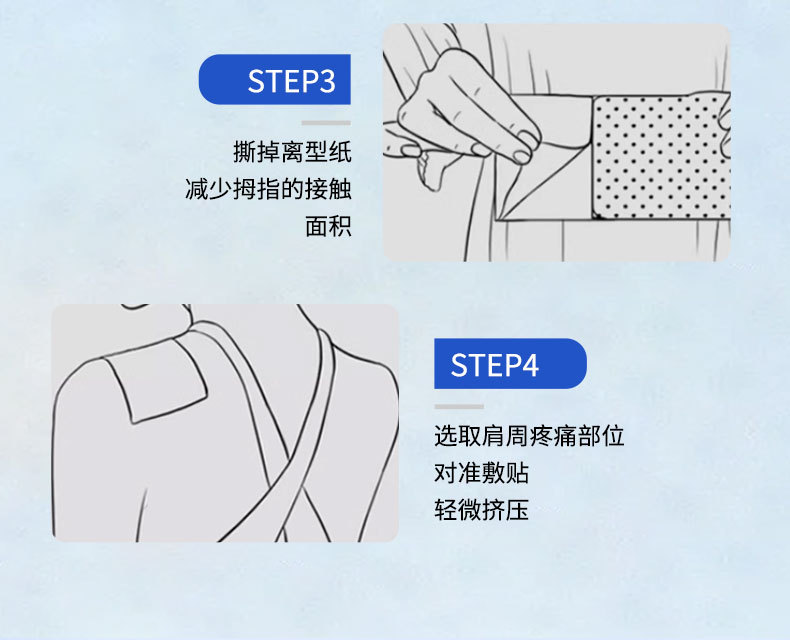 STEP3

撕掉离型纸
减少拇指的接触
面积

STEP4

选取肩周疼痛部位
对准敷贴
轻微挤压