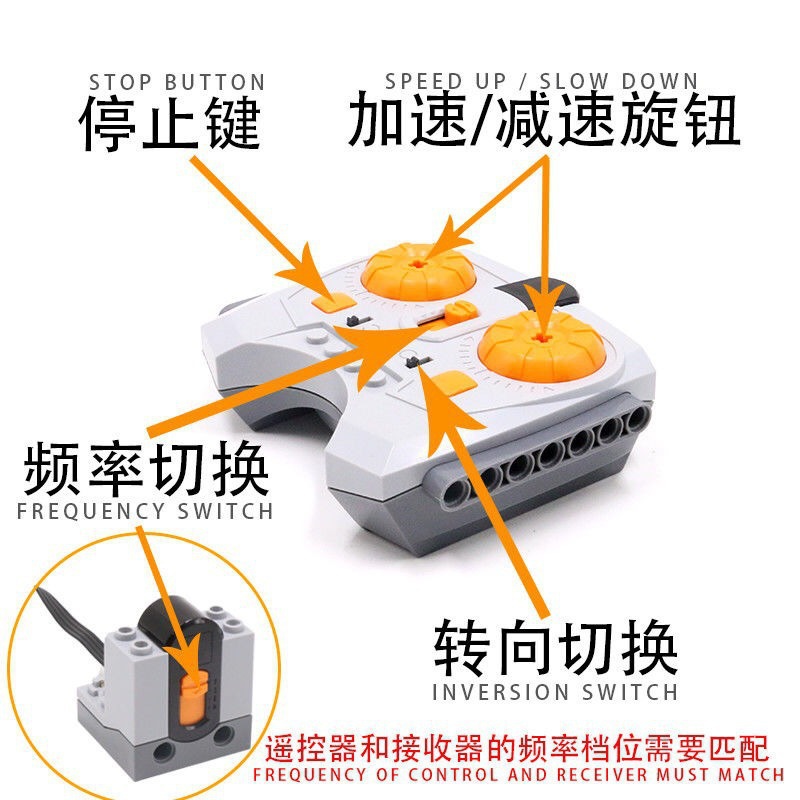 STOP BUTTON
停止键

SPEED UP / SLOW DOWN
加速/减速旋钮

频率切换
FREQUENCY SWITCH

转向切换
INVERSION SWITCH

遥控器和接收器的频率档位需要匹配
FREQUENCY OF CONTROL AND RECEIVER MUST MATCH