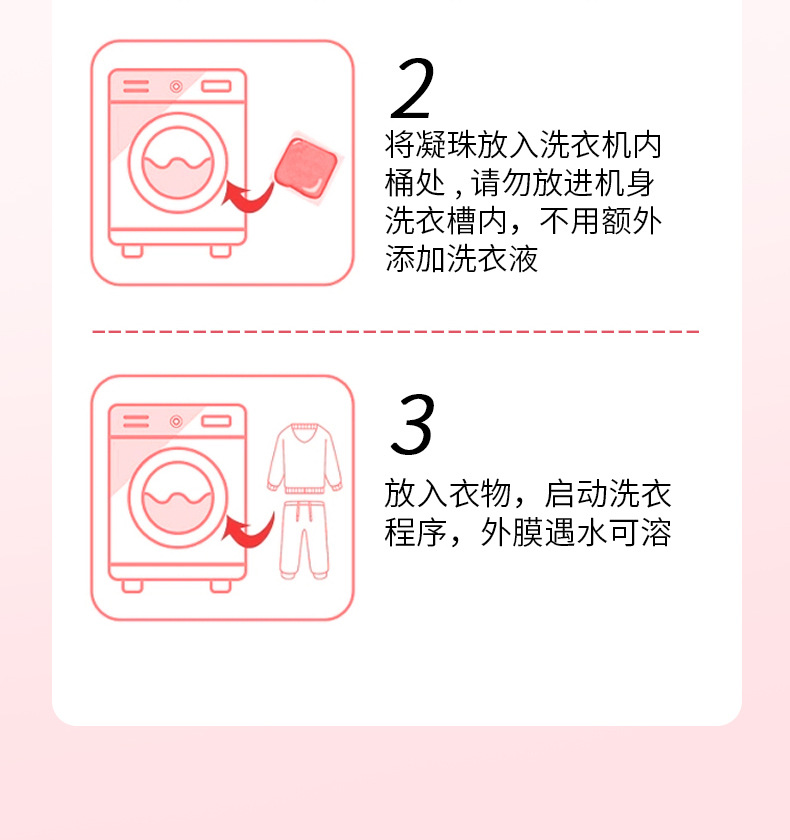 2

将凝珠放入洗衣机内桶处 , 请勿放进机身洗衣槽内，不用额外添加洗衣液

3

放入衣物，启动洗衣程序，外膜遇水可溶