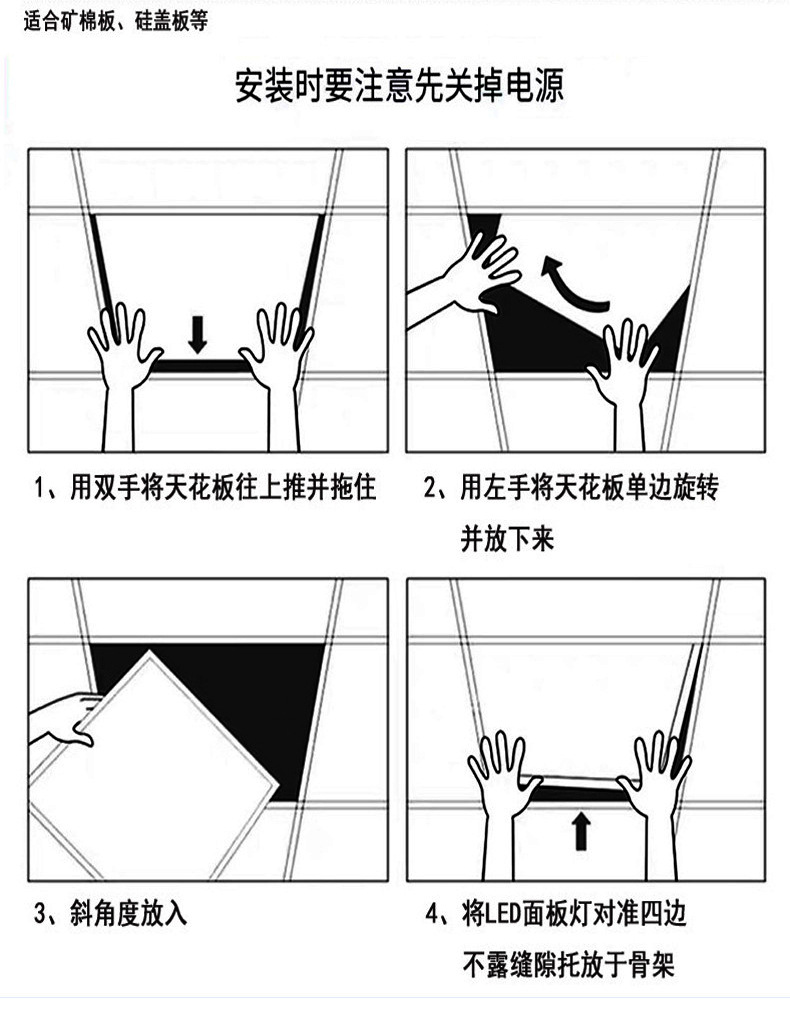 适合矿棉板、硅盖板等

安装时要注意先关掉电源

1、用双手将天花板往上推并拖住

2、用左手将天花板单边旋转并放下来

3、斜角度放入

4、将LED面板灯对准四边不露缝隙托放于骨架