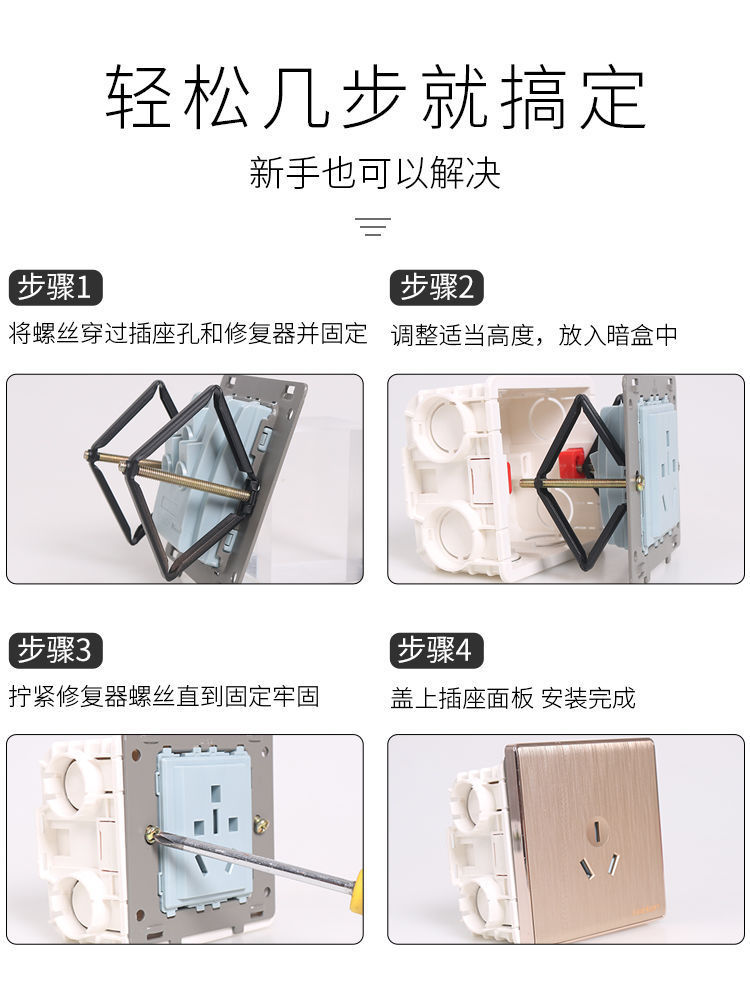 轻松几步就搞定

新手也可以解决

步骤1
将螺丝穿过插座孔和修复器并固定

步骤2
调整适当高度，放入暗盒中

步骤3
拧紧修复器螺丝直到固定牢固

步骤4
盖上插座面板 安装完成