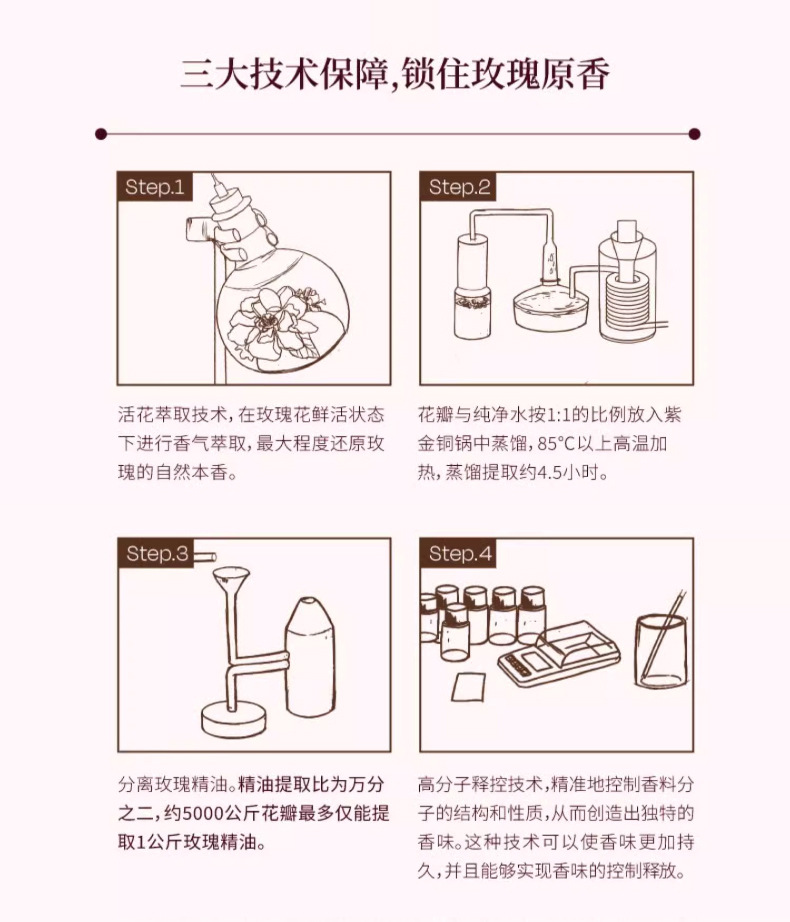 三大技术保障,锁住玫瑰原香

Step.1

活花萃取技术,在玫瑰花鲜活状态下进行香气萃取,最大程度还原玫瑰的自然本香。

Step.2

花瓣与纯净水按1:1的比例放入紫金铜锅中蒸馏,85°C以上高温加热,蒸馏提取约4.5小时。

Step.3

分离玫瑰精油。精油提取比为万分之二,约5000公斤花瓣最多仅能提取1公斤玫瑰精油。

Step.4

高分子释控技术,精准地控制香料分子的结构和性质,从而创造出独特的香味。这种技术可以使香味更加持久,并且能够实现香味的控制释放。