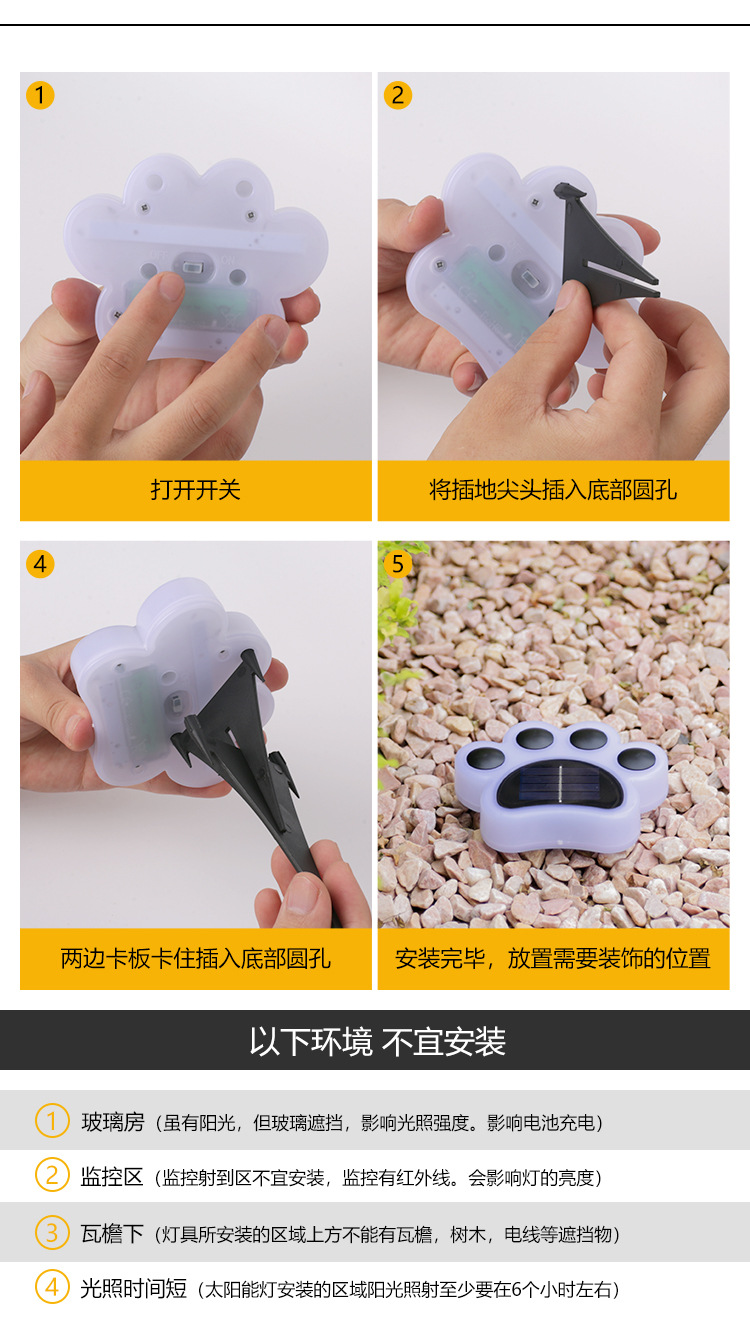 1
打开开关

2
将插地尖头插入底部圆孔

4
两边卡板卡住插入底部圆孔

5
安装完毕，放置需要装饰的位置

以下环境 不宜安装

1 玻璃房（虽有阳光，但玻璃遮挡，影响光照强度。影响电池充电）

2 监控区（监控射到区不宜安装，监控有红外线。会影响灯的亮度）

3 瓦檐下（灯具所安装的区域上方不能有瓦檐，树木，电线等遮挡物）

4 光照时间短（太阳能灯安装的区域阳光照射至少要在6个小时左右）