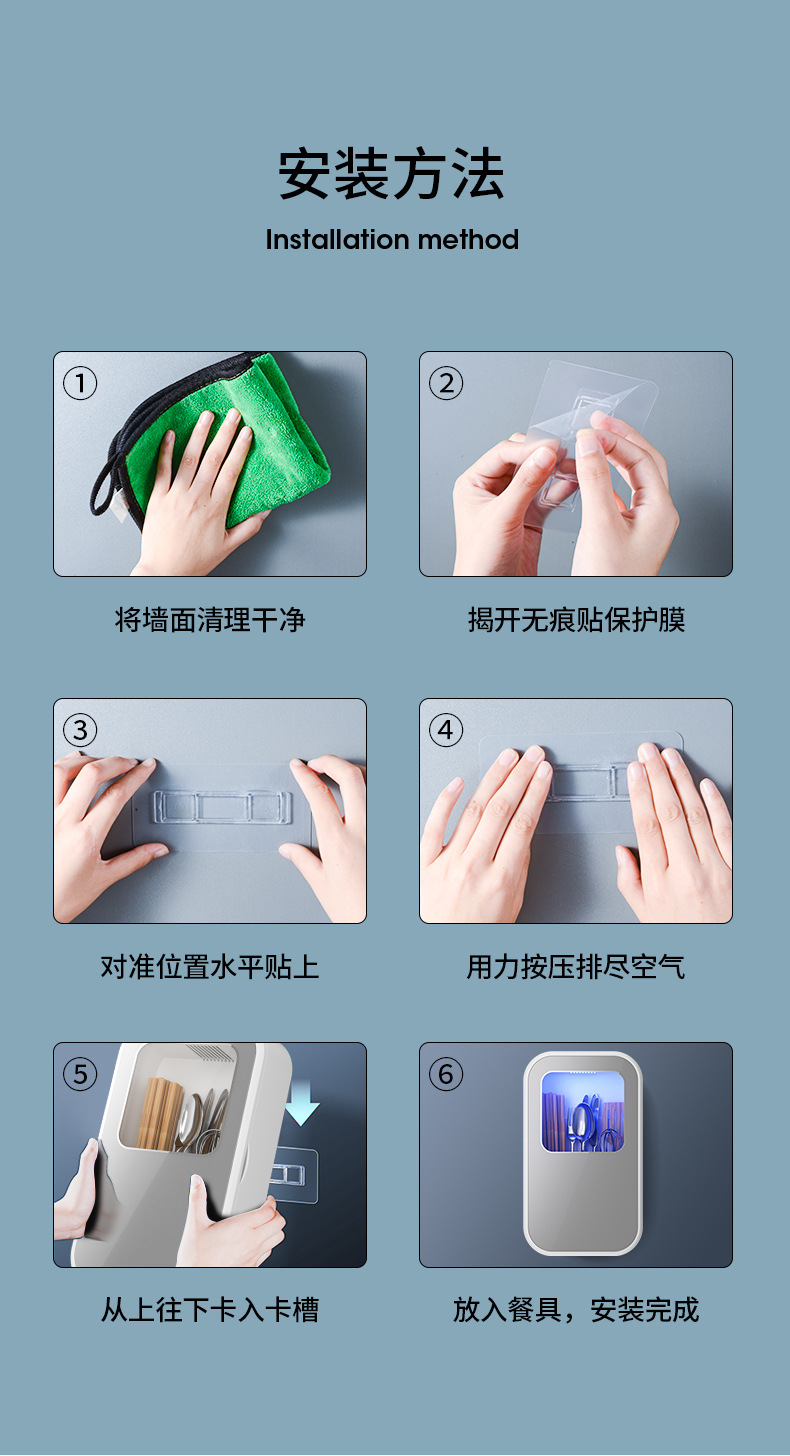 安装方法

Installation method

①

将墙面清理干净

②

揭开无痕贴保护膜

③

对准位置水平贴上

④

用力按压排尽空气

⑤

从上往下卡入卡槽

⑥

放入餐具，安装完成