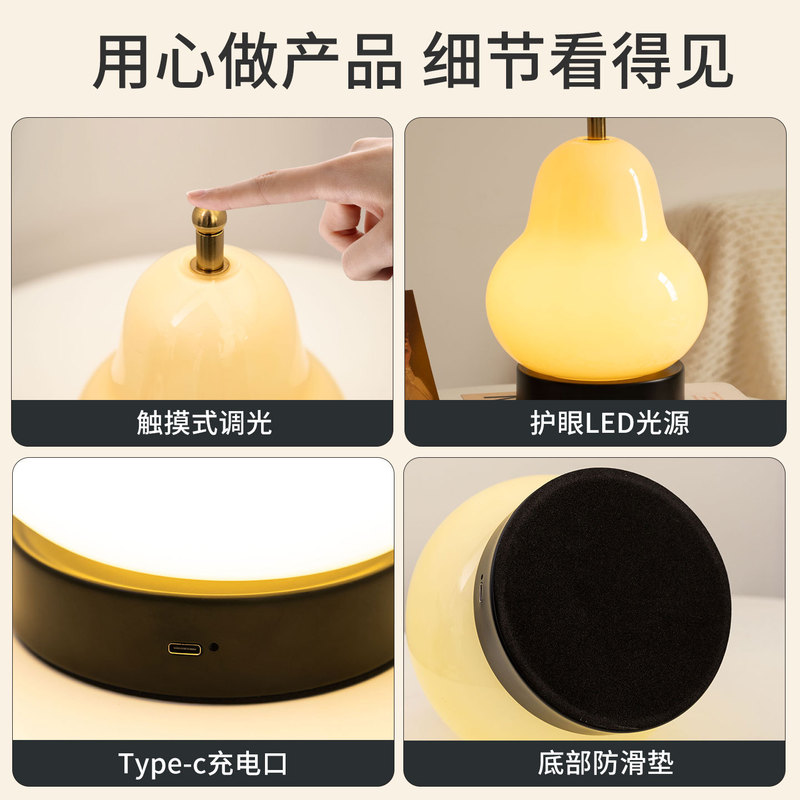 用心做产品 细节看得见

触摸式调光

护眼LED光源

Type-c充电口

底部防滑垫