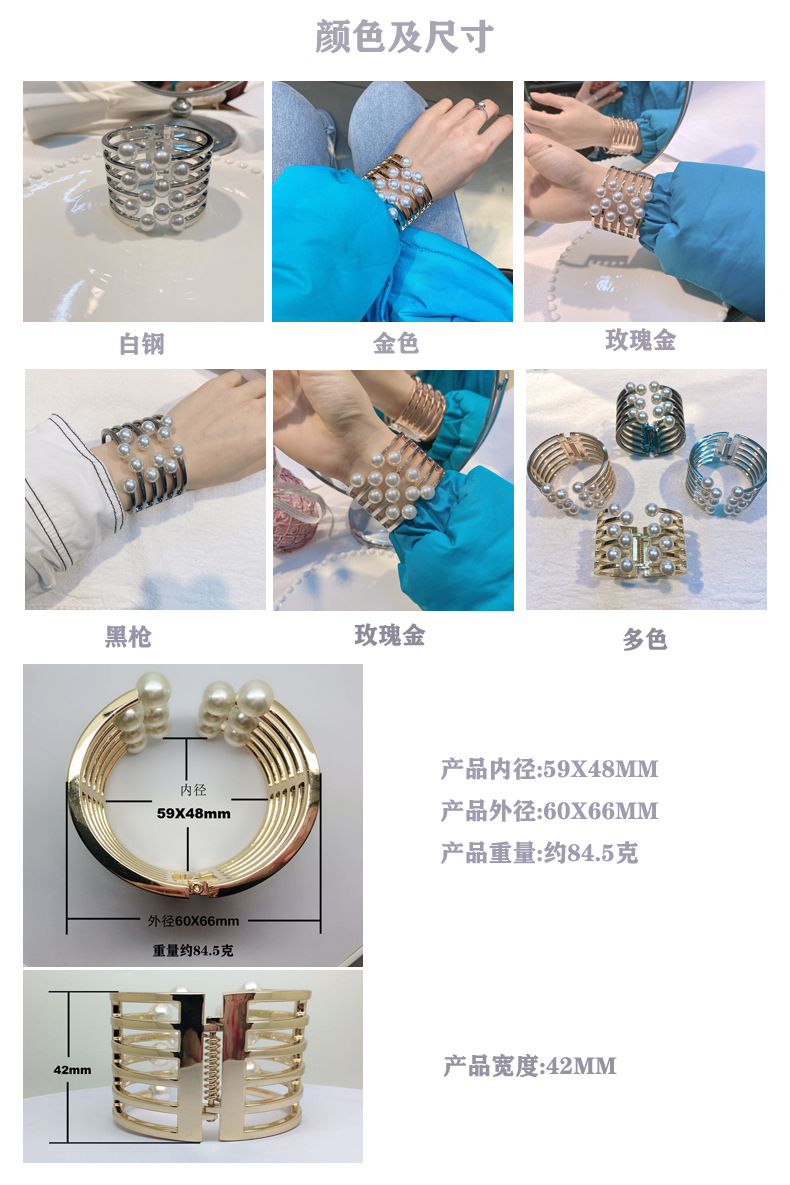 颜色及尺寸

白钢

金色

玫瑰金

黑枪

玫瑰金

多色

内径
59X48mm

外径60X66mm

重量约84.5克

产品内径:59X48MM

产品外径:60X66MM

产品重量:约84.5克

42mm

产品宽度:42MM