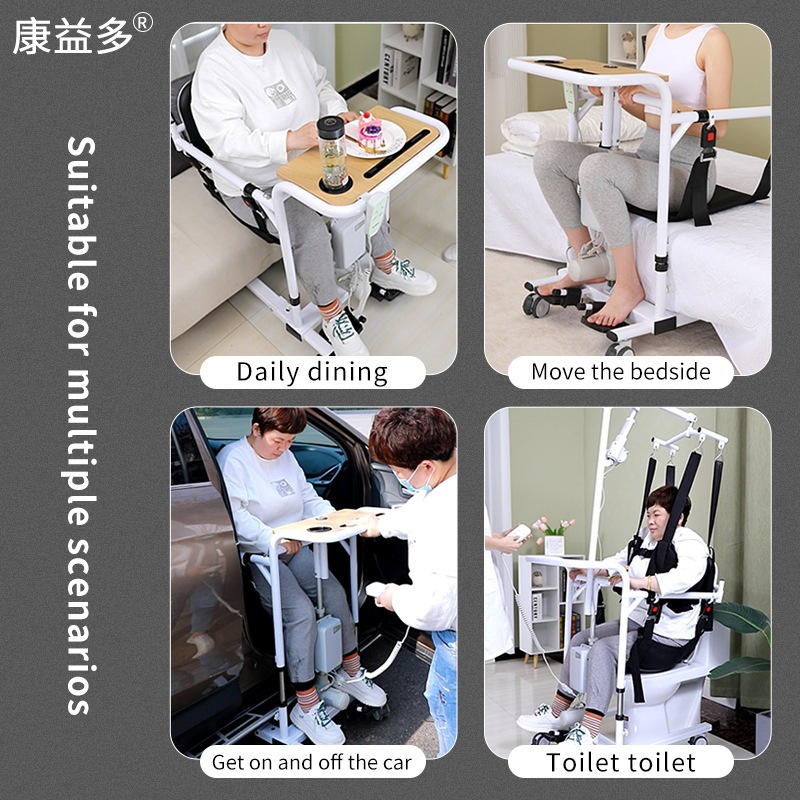 康益多®

Suitable for multiple scenarios

Daily dining

Move the bedside

Get on and off the car

Toilet toilet