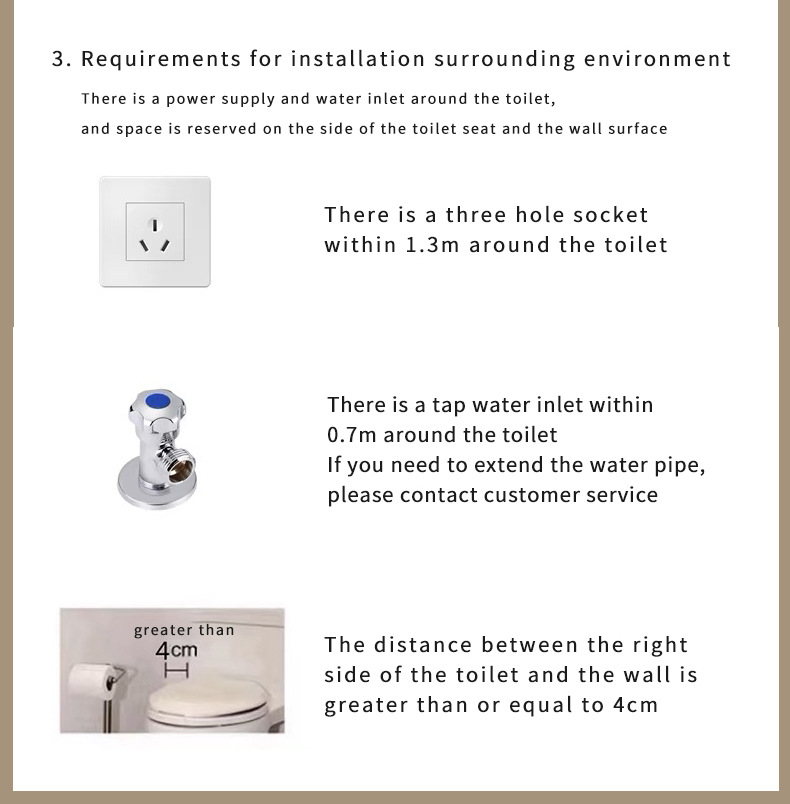 3. Requirements for installation surrounding environment

There is a power supply and water inlet around the toilet, and space is reserved on the side of the toilet seat and the wall surface

There is a three hole socket within 1.3m around the toilet

There is a tap water inlet within 0.7m around the toilet
If you need to extend the water pipe, please contact customer service

greater than
4cm

The distance between the right side of the toilet and the wall is greater than or equal to 4cm