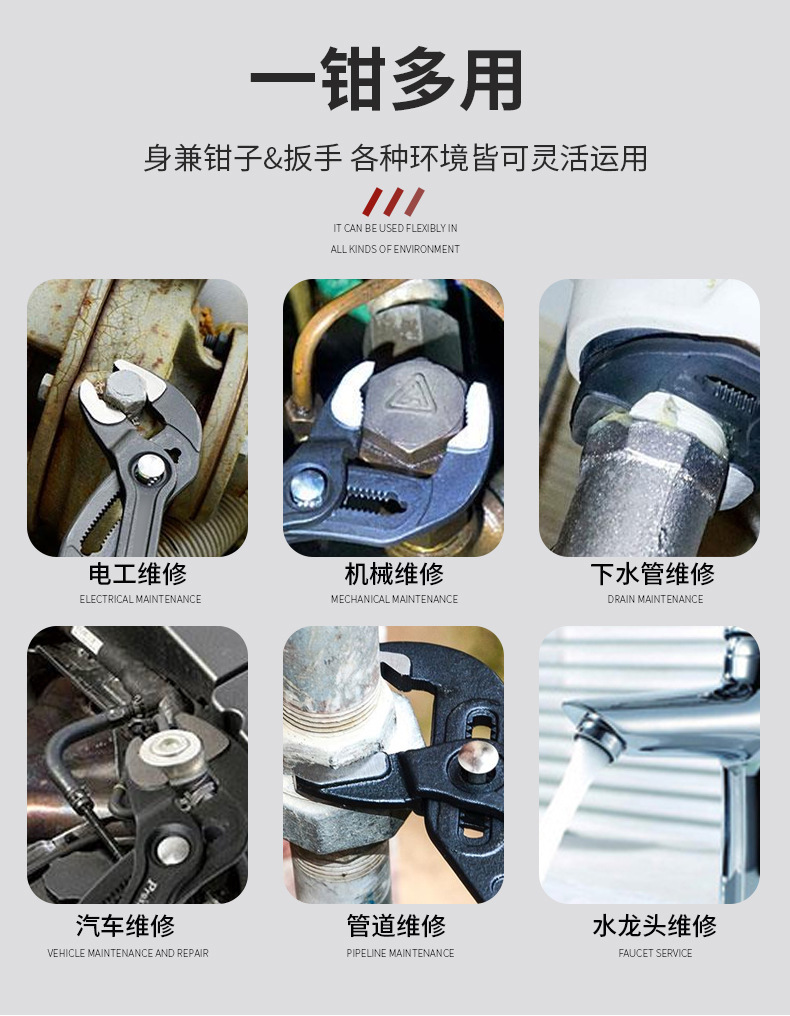 一钳多用

身兼钳子&扳手 各种环境皆可灵活运用

IT CAN BE USED FLEXIBLY IN
ALL KINDS OF ENVIRONMENT

电工维修
ELECTRICAL MAINTENANCE

机械维修
MECHANICAL MAINTENANCE

下水管维修
DRAIN MAINTENANCE

汽车维修
VEHICLE MAINTENANCE AND REPAIR

管道维修
PIPELINE MAINTENANCE

水龙头维修
FAUCET SERVICE