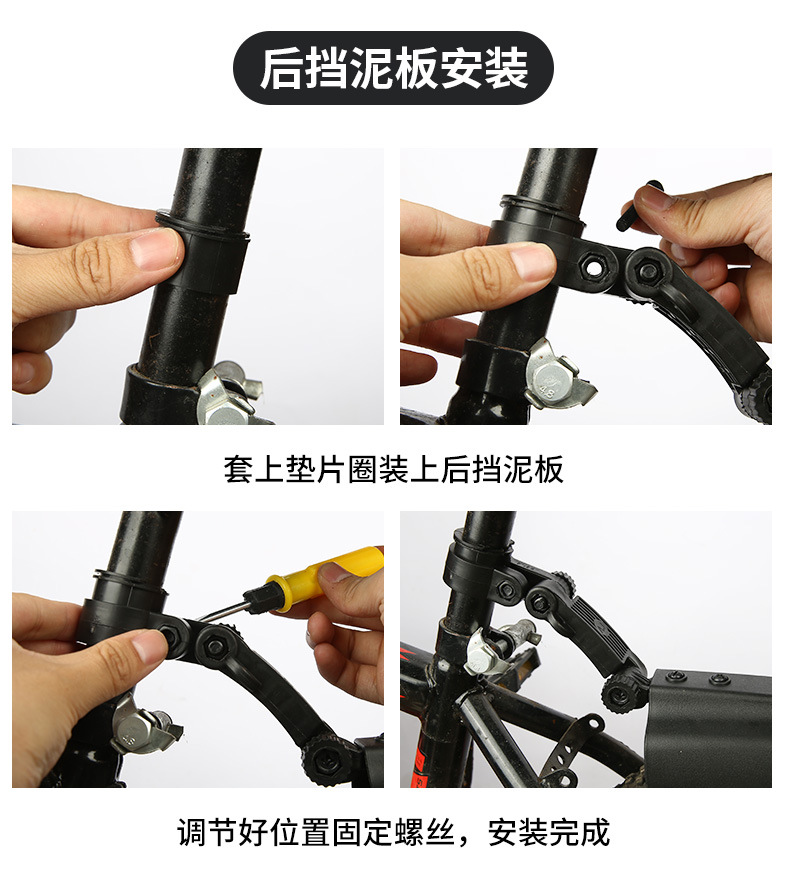 后挡泥板安装

套上垫片圈装上后挡泥板

调节好位置固定螺丝，安装完成