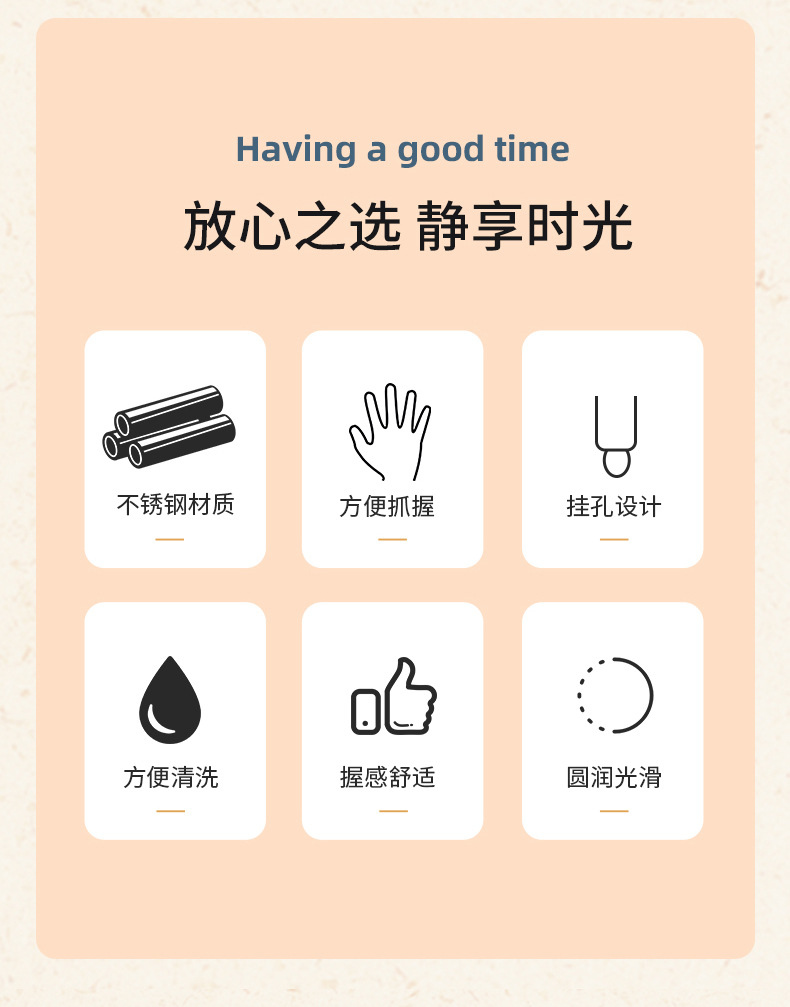 Having a good time

放心之选 静享时光

不锈钢材质

方便抓握

挂孔设计

方便清洗

握感舒适

圆润光滑