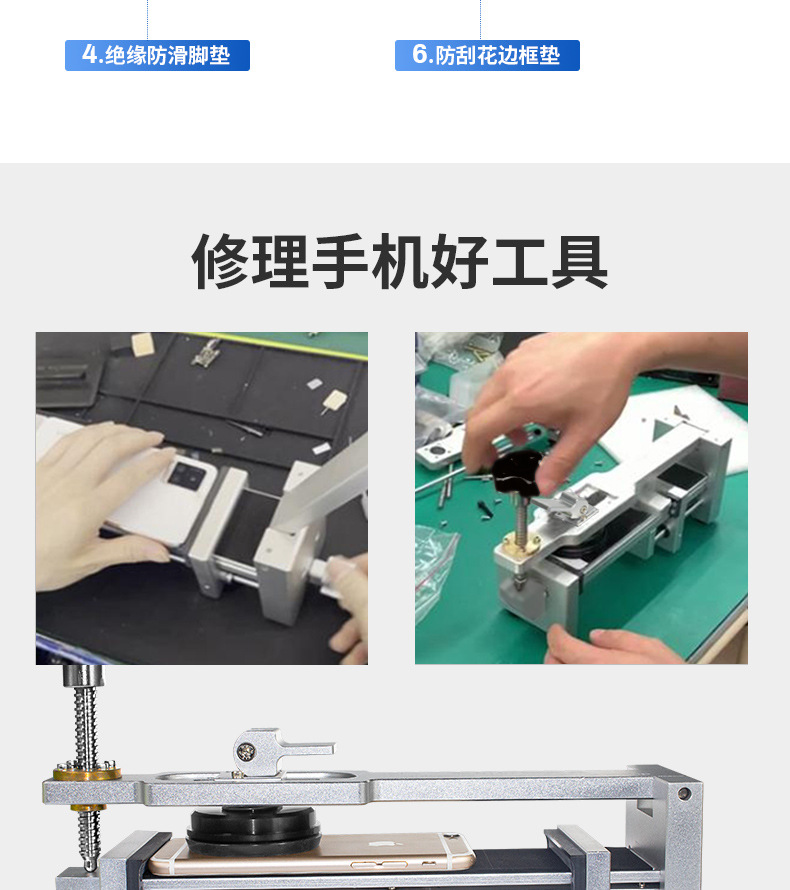 4.绝缘防滑脚垫

6.防刮花边框垫

修理手机好工具