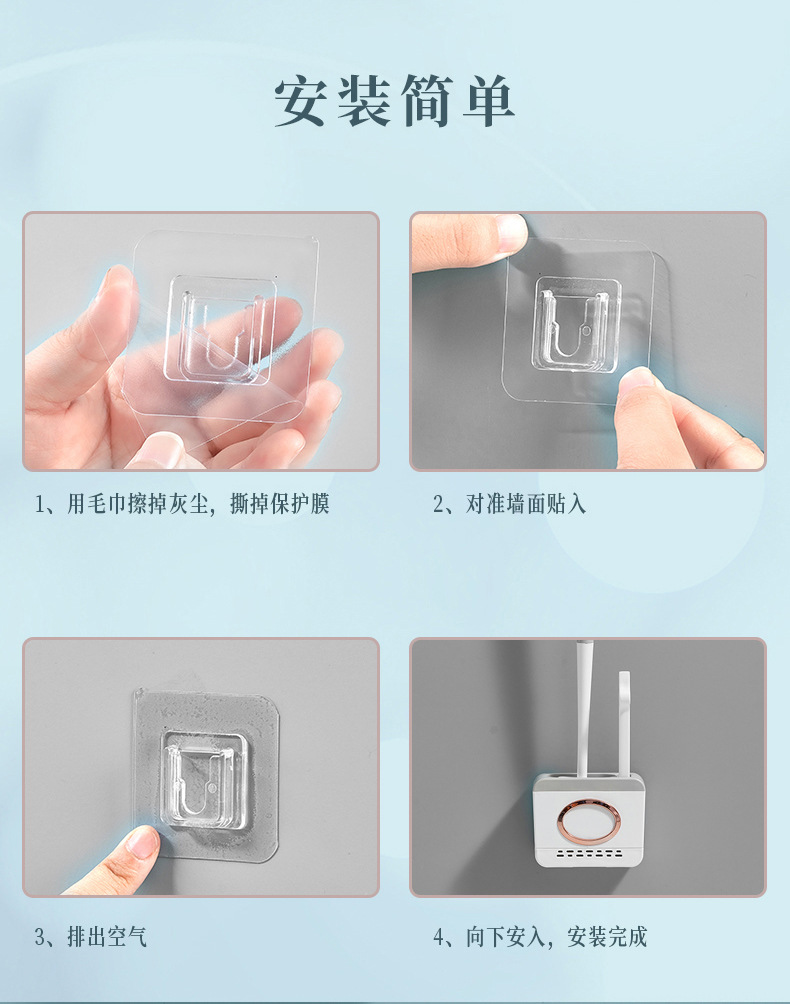 安装简单

1、用毛巾擦掉灰尘，撕掉保护膜

2、对准墙面贴入

3、排出空气

4、向下安入，安装完成