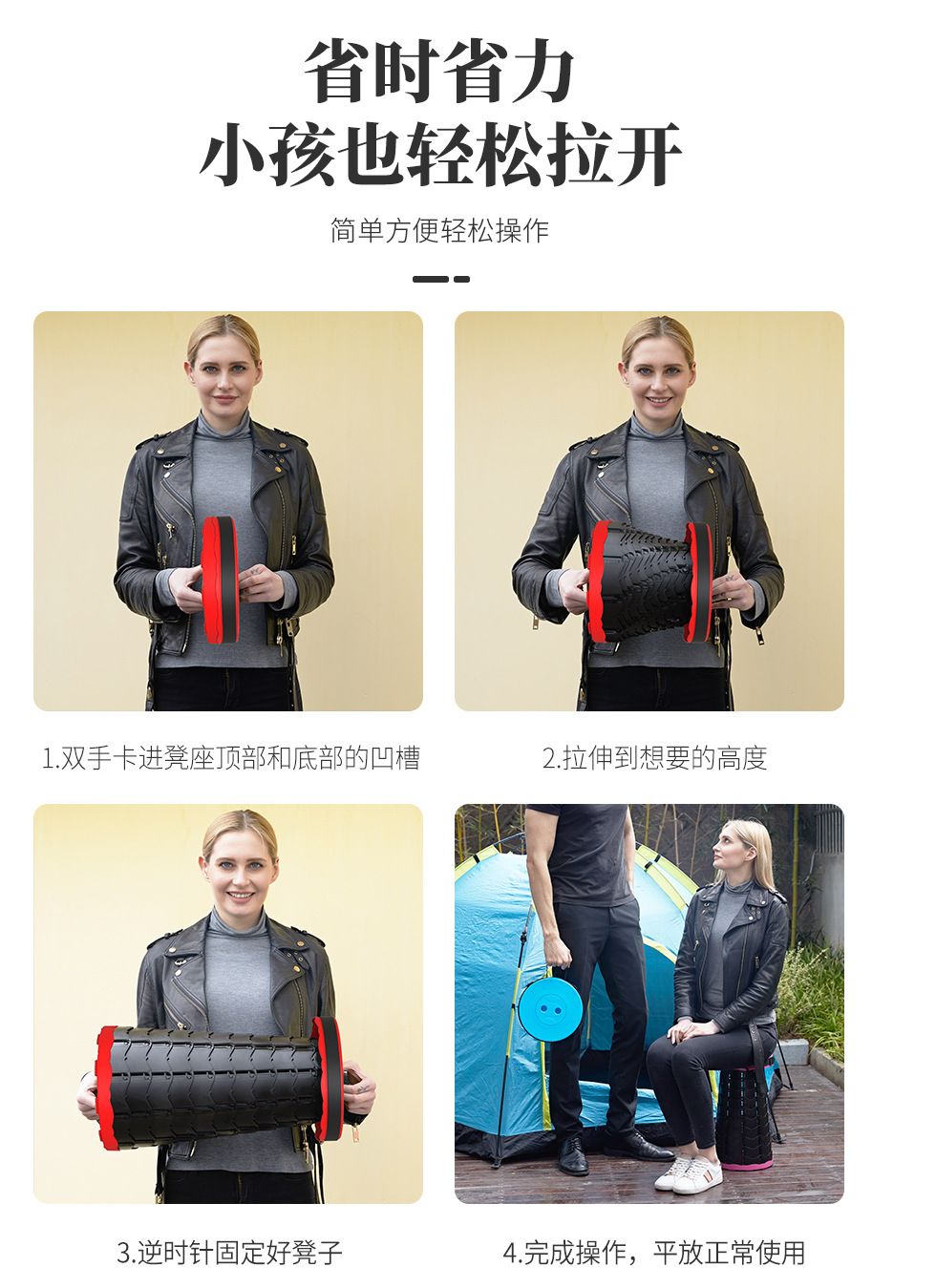 省时省力
小孩也轻松拉开

简单方便轻松操作

1.双手卡进凳座顶部和底部的凹槽

2.拉伸到想要的高度

3.逆时针固定好凳子

4.完成操作，平放正常使用