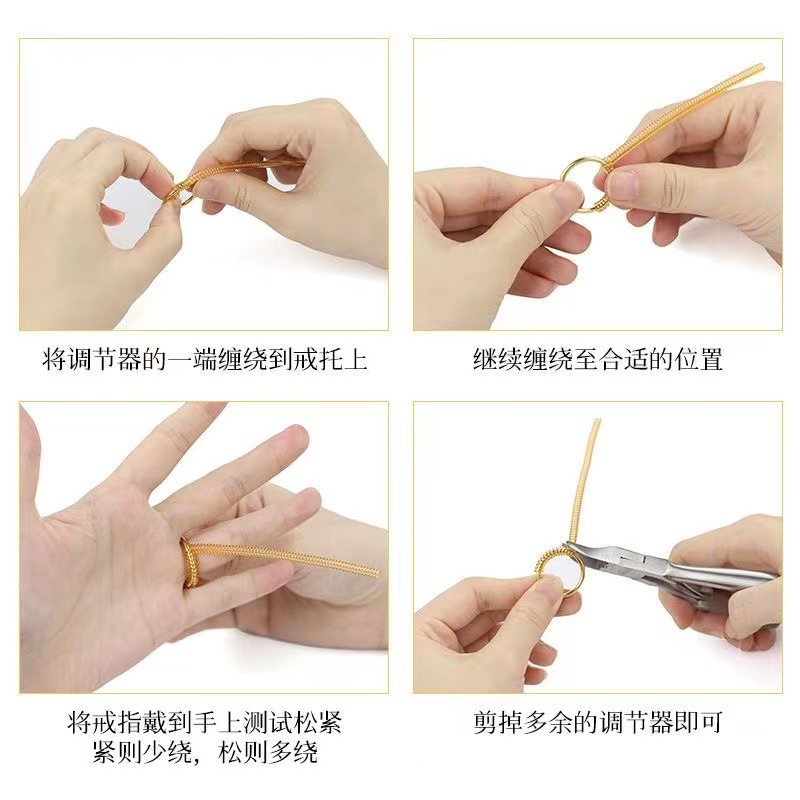 将调节器的一端缠绕到戒托上

继续缠绕至合适的位置

将戒指戴到手上测试松紧
紧则少绕，松则多绕

剪掉多余的调节器即可