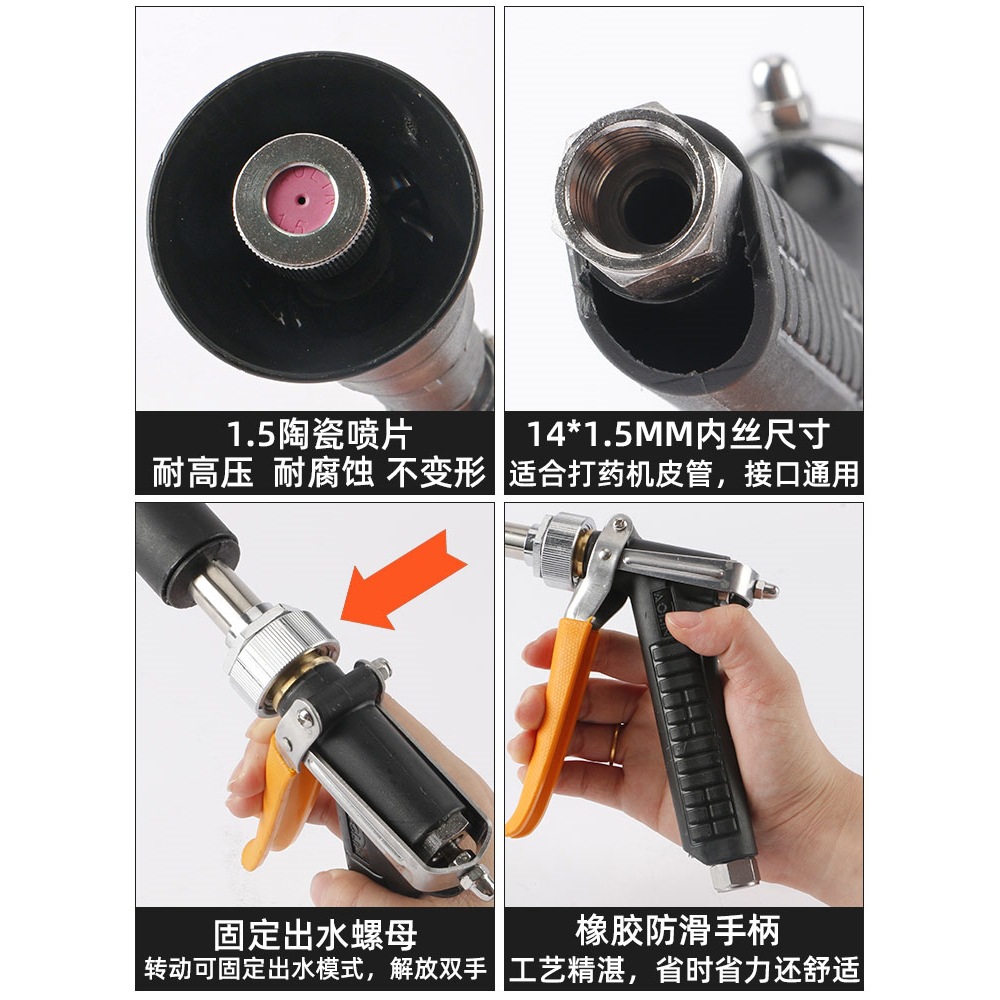 1.5陶瓷喷片
耐高压 耐腐蚀 不变形

14*1.5MM内丝尺寸
适合打药机皮管，接口通用

固定出水螺母
转动可固定出水模式，解放双手

橡胶防滑手柄
工艺精湛，省时省力还舒适