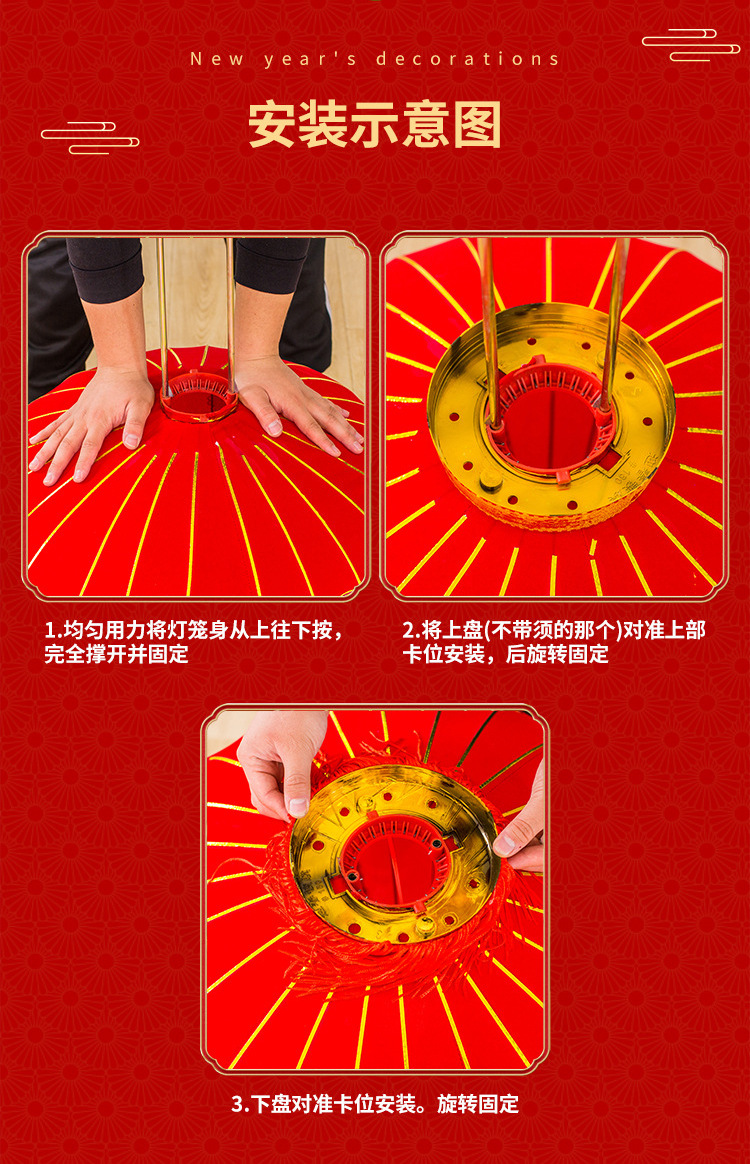 New year's decorations

安装示意图

1.均匀用力将灯笼身从上往下按，完全撑开并固定

2.将上盘(不带须的那个)对准上部卡位安装，后旋转固定

3.下盘对准卡位安装。旋转固定