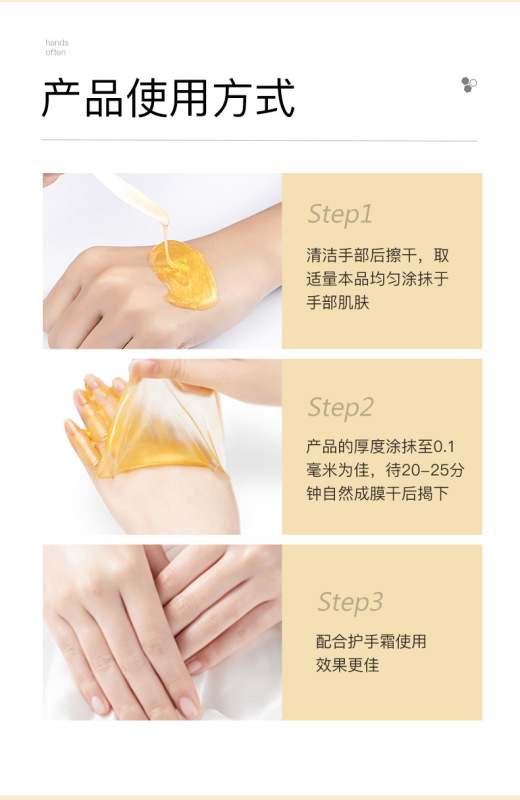 hands often

产品使用方式

Step1

清洁手部后擦干，取适量本品均匀涂抹于手部肌肤

Step2

产品的厚度涂抹至0.1毫米为佳，待20-25分钟自然成膜干后揭下

Step3

配合护手霜使用效果更佳