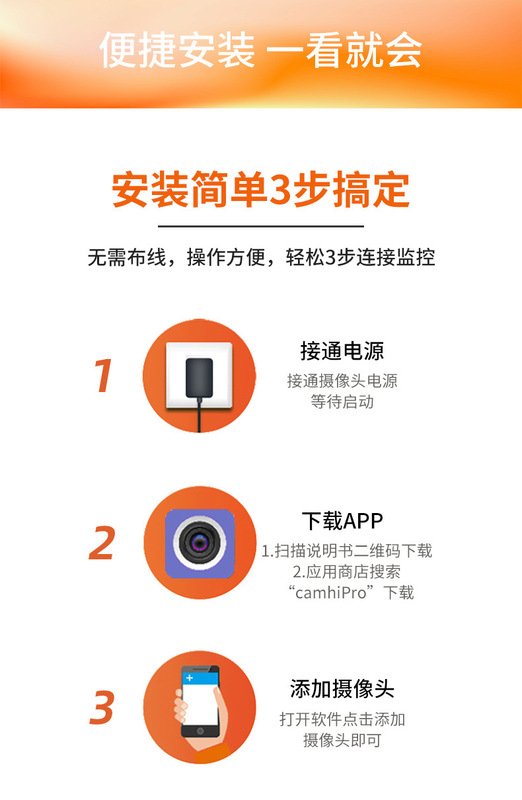 便捷安装 一看就会

安装简单3步搞定

无需布线，操作方便，轻松3步连接监控

1

接通电源

接通摄像头电源
等待启动

2

下载APP

1.扫描说明书二维码下载
2.应用商店搜索
“camhiPro”下载

3

添加摄像头

打开软件点击添加
摄像头即可