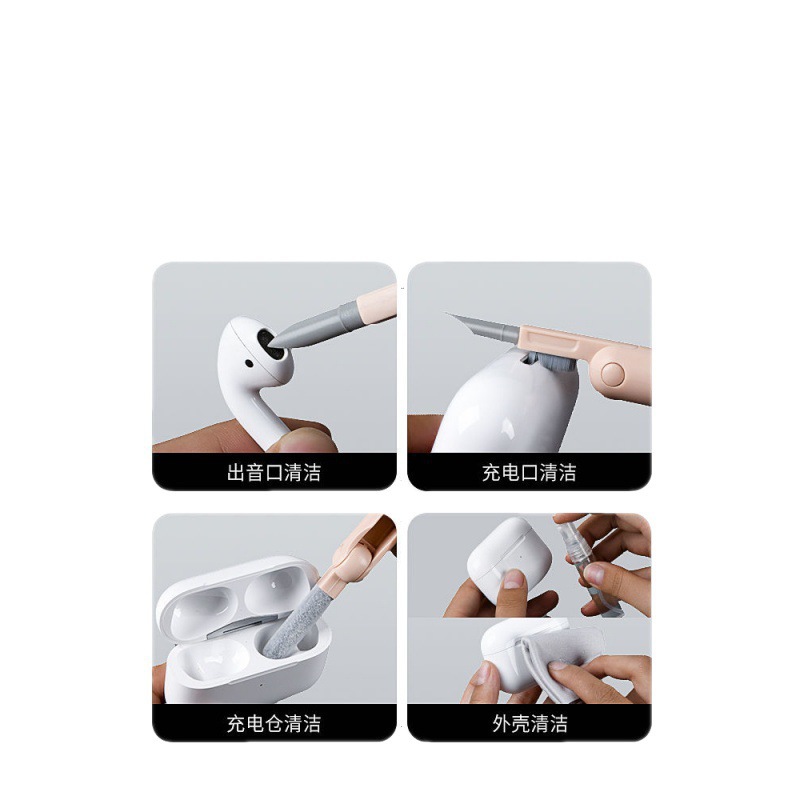 出音口清洁

充电口清洁

充电仓清洁

外壳清洁