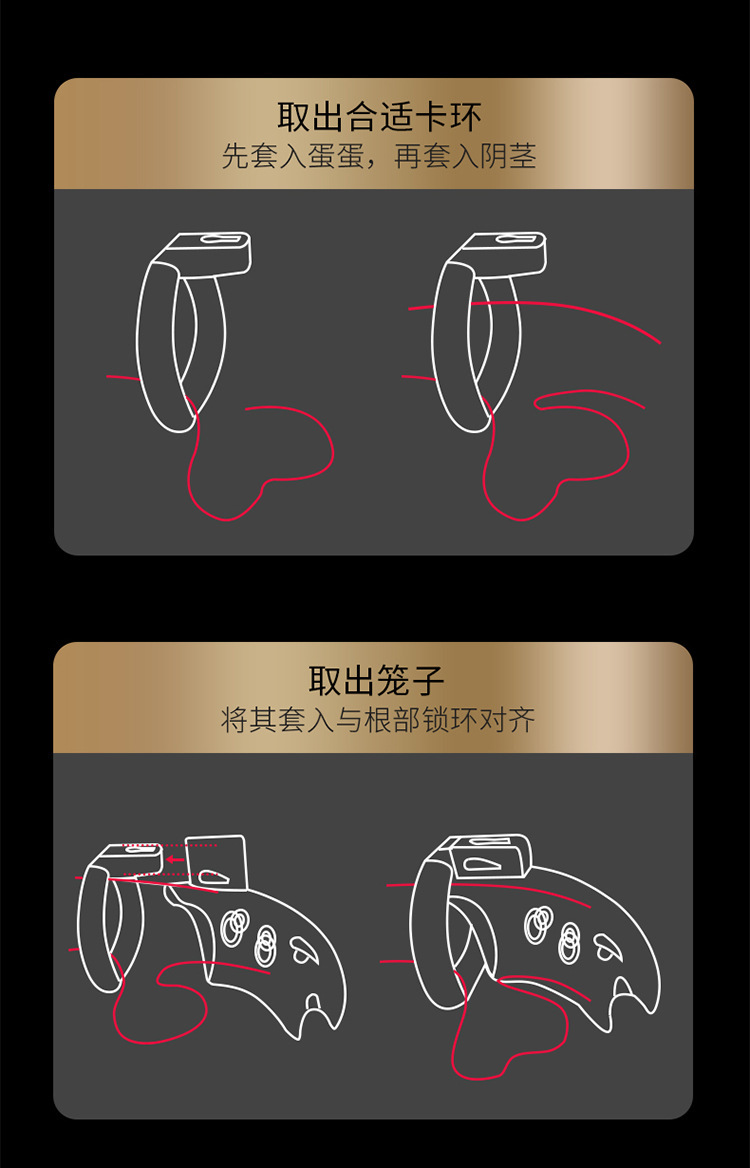 取出合适卡环
先套入蛋蛋，再套入阴茎

取出笼子
将其套入与根部锁环对齐