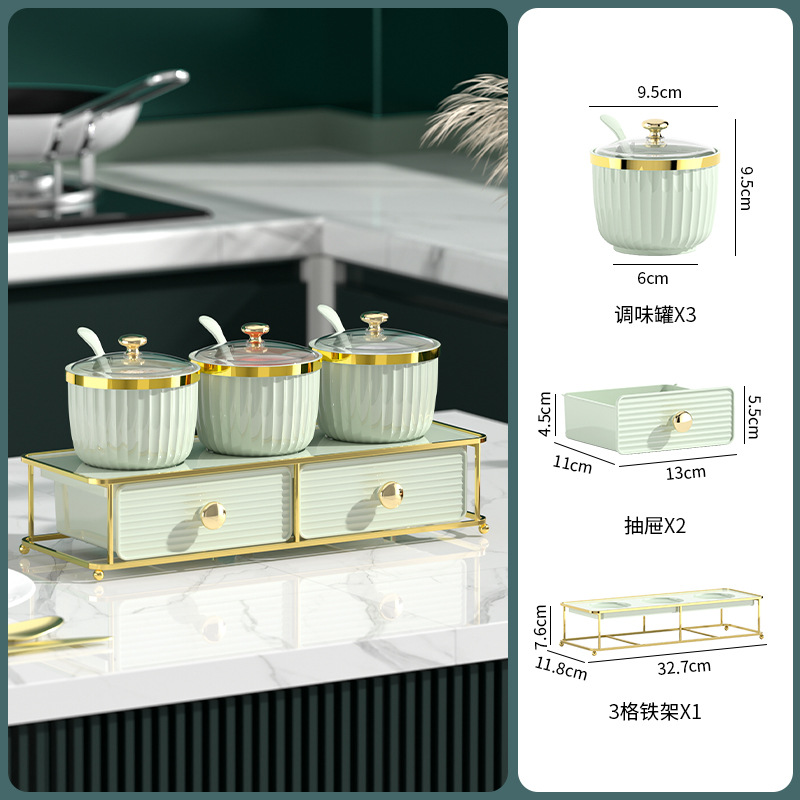 9.5cm

9.5cm

6cm

调味罐X3

4.5cm

5.5cm

11cm

13cm

抽屉X2

7.6cm

11.8cm

32.7cm

3格铁架X1