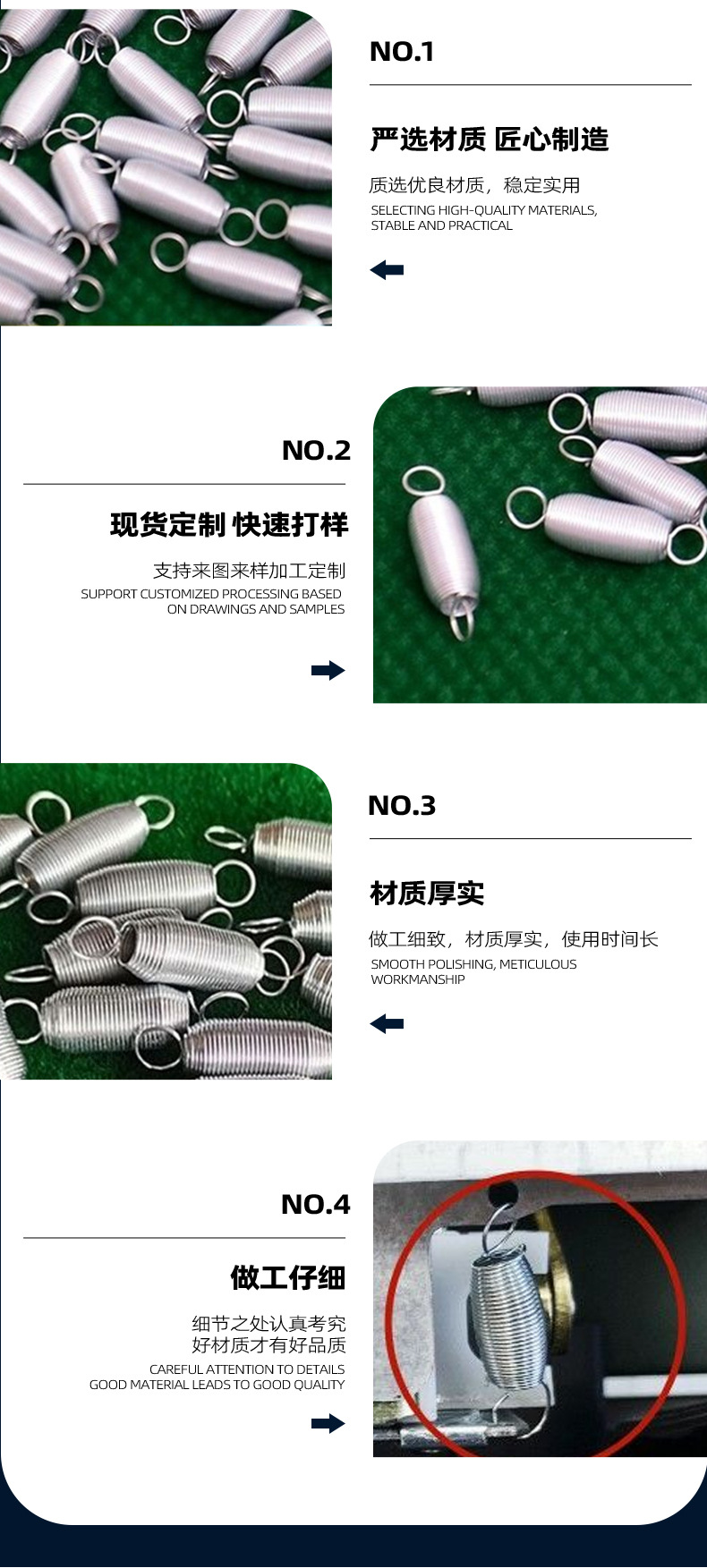 NO.1

严选材质 匠心制造

质选优良材质，稳定实用

SELECTING HIGH-QUALITY MATERIALS, STABLE AND PRACTICAL

NO.2

现货定制 快速打样

支持来图来样加工定制

SUPPORT CUSTOMIZED PROCESSING BASED ON DRAWINGS AND SAMPLES

NO.3

材质厚实

做工细致，材质厚实，使用时间长

SMOOTH POLISHING, METICULOUS WORKMANSHIP

NO.4

做工仔细

细节之处认真考究
好材质才有好品质

CAREFUL ATTENTION TO DETAILS
GOOD MATERIAL LEADS TO GOOD QUALITY