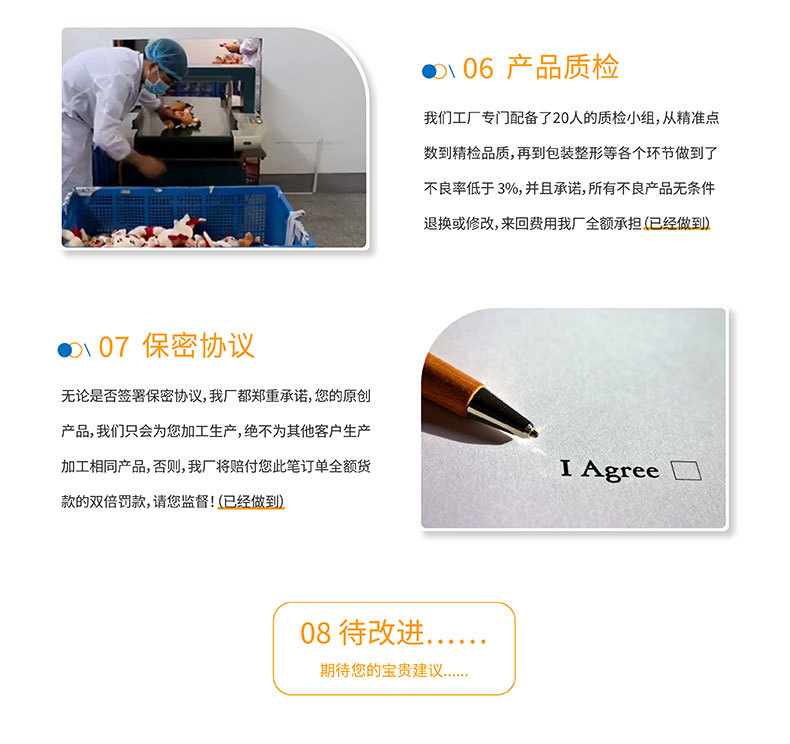 06 产品质检

我们工厂专门配备了20人的质检小组，从精准点数到精检品质，再到包装整形等各个环节做到了不良率低于 3%，并且承诺，所有不良产品无条件退换或修改，来回费用我厂全额承担 (已经做到)

07 保密协议

无论是否签署保密协议，我厂都郑重承诺，您的原创产品，我们只会为您加工生产，绝不为其他客户生产加工相同产品，否则，我厂将赔付您此笔订单全额货款的双倍罚款，请您监督！(已经做到)

I Agree

08 待改进......

期待您的宝贵建议......