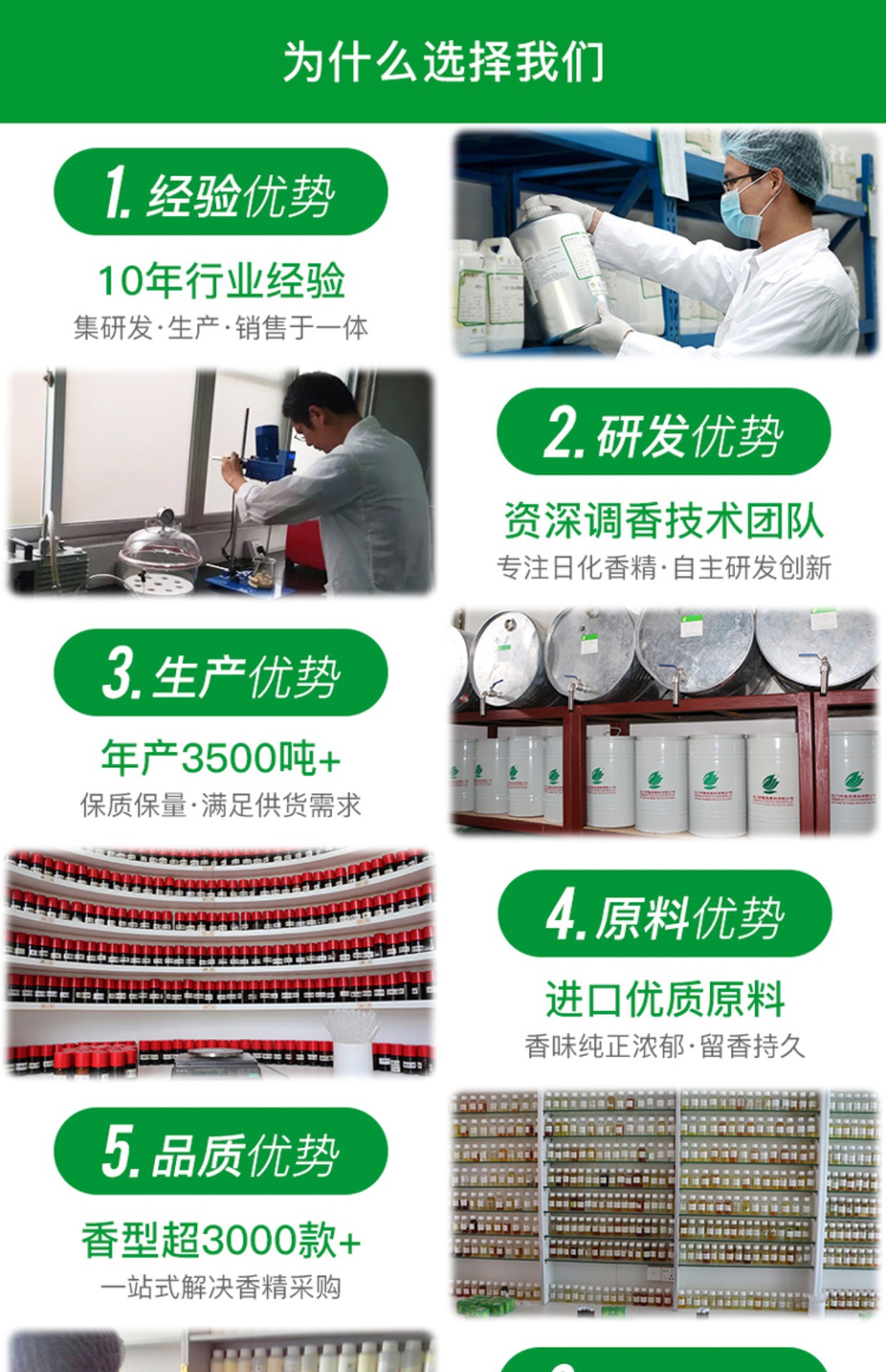 为什么选择我们

1. 经验优势

10年行业经验

集研发·生产·销售于一体

2. 研发优势

资深调香技术团队

专注日化香精·自主研发创新

3. 生产优势

年产3500吨+

保质保量·满足供货需求

4. 原料优势

进口优质原料

香味纯正浓郁·留香持久

5. 品质优势

香型超3000款+

一站式解决香精采购