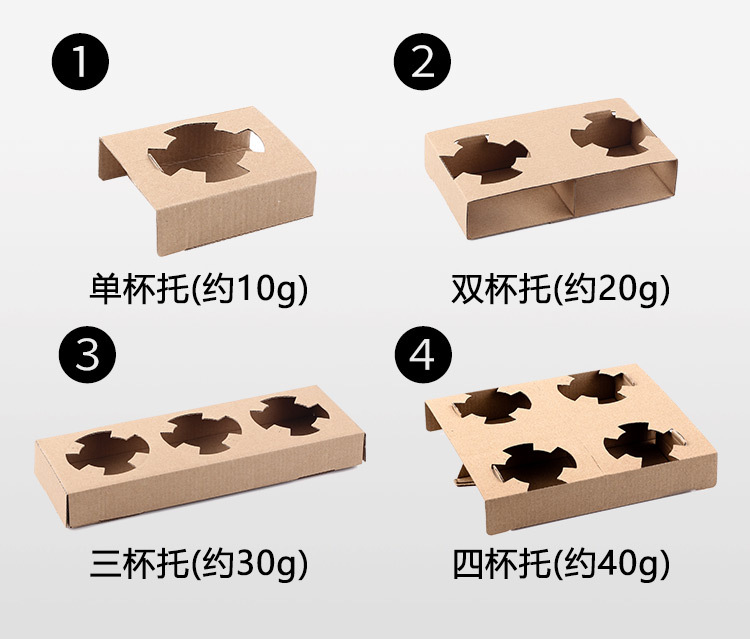 1

单杯托(约10g)

2

双杯托(约20g)

3

三杯托(约30g)

4

四杯托(约40g)