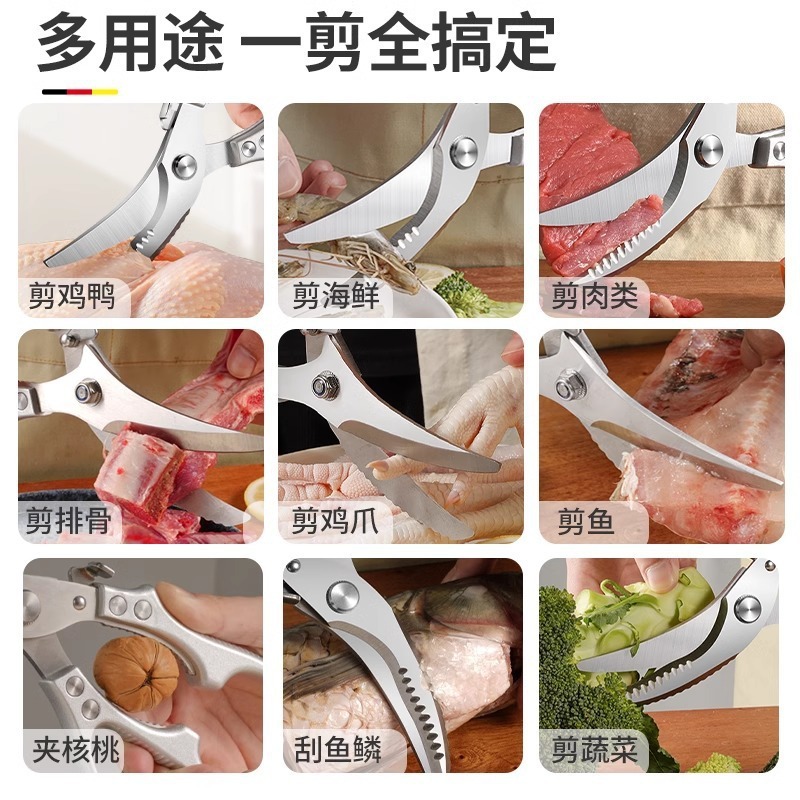 多用途 一剪全搞定

剪鸡鸭

剪海鲜

剪肉类

剪排骨

剪鸡爪

剪鱼

夹核桃

刮鱼鳞

剪蔬菜