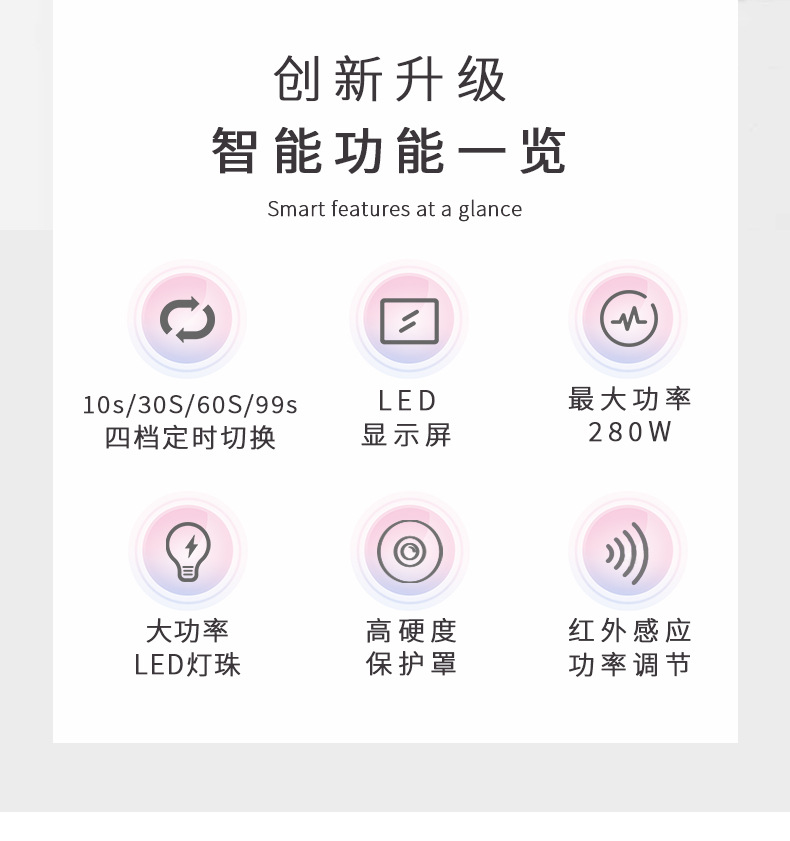 创新升级
智能功能一览
Smart features at a glance

10s/30S/60S/99s
四档定时切换

LED
显示屏

最大功率
280W

大功率
LED灯珠

高硬度
保护罩

红外感应
功率调节