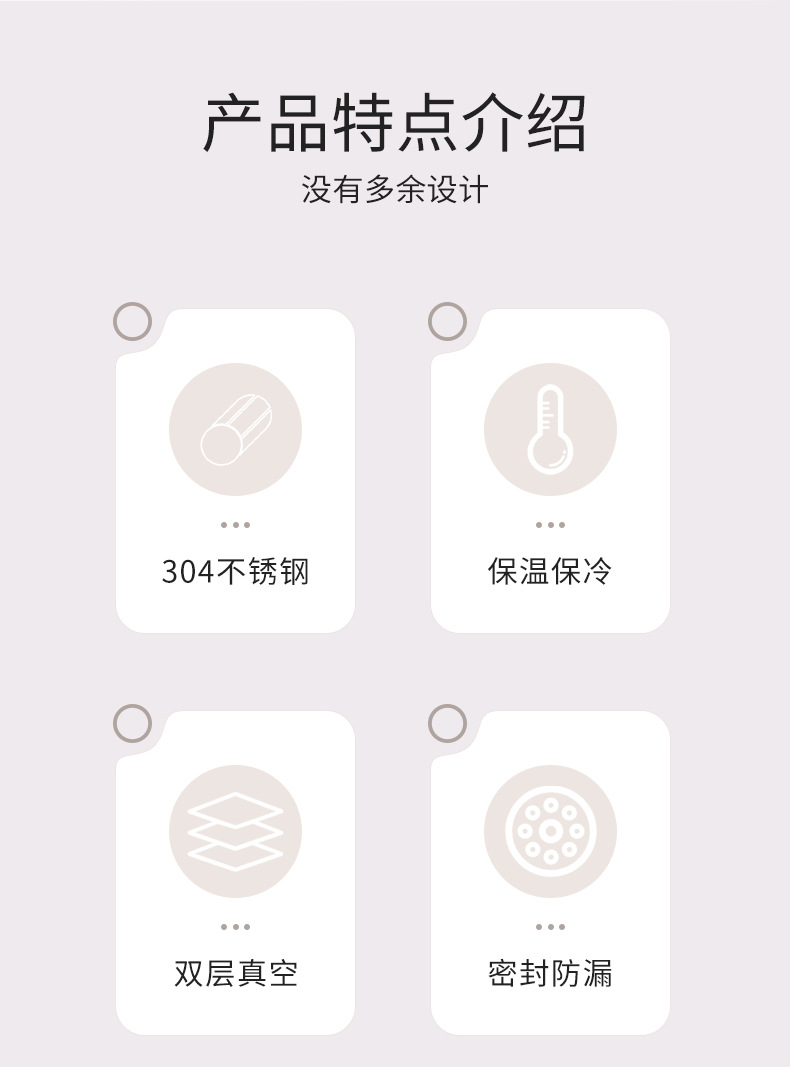 产品特点介绍

没有多余设计

304不锈钢

保温保冷

双层真空

密封防漏