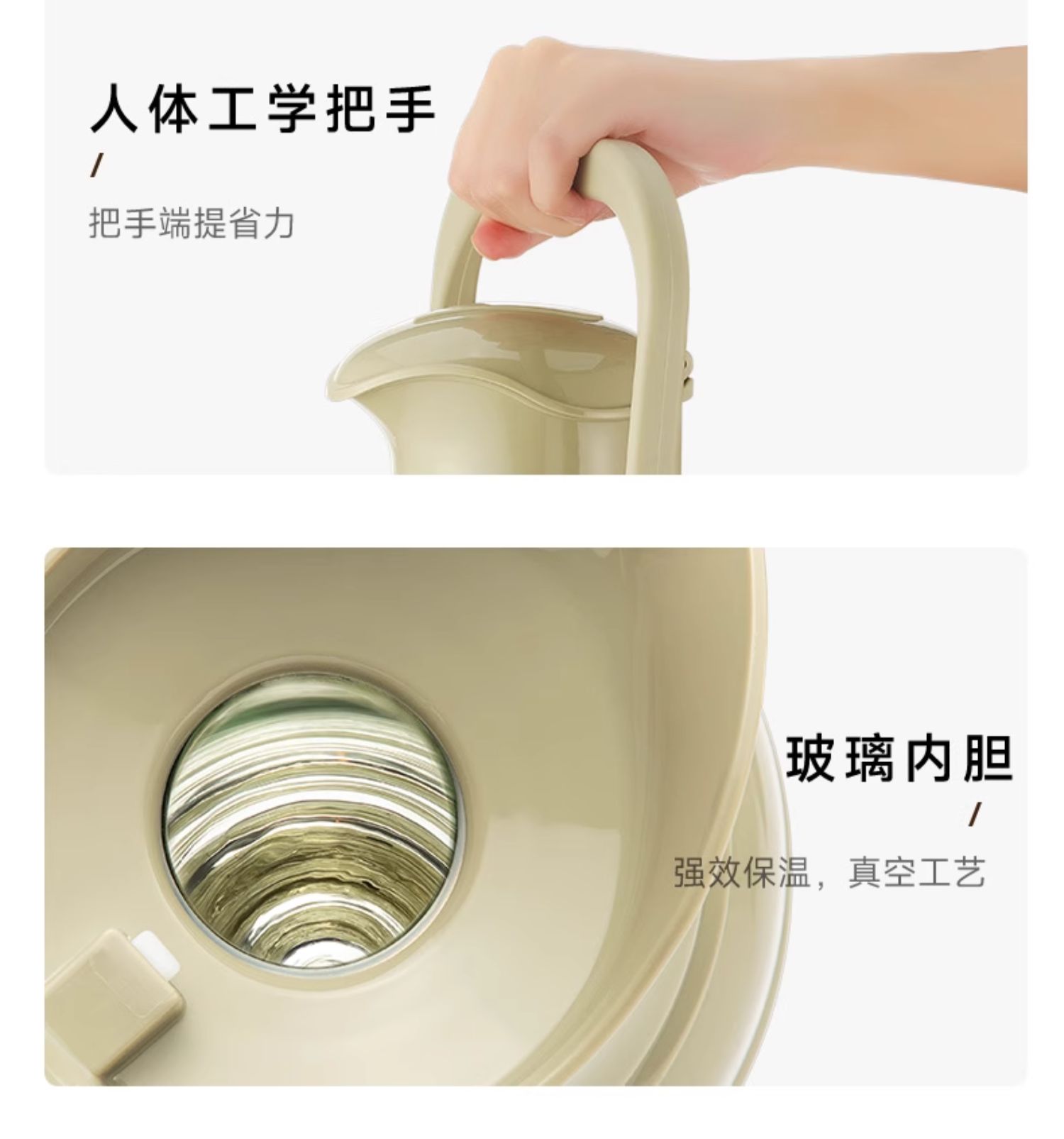 人体工学把手

/

把手端提省力

玻璃内胆

/

强效保温，真空工艺