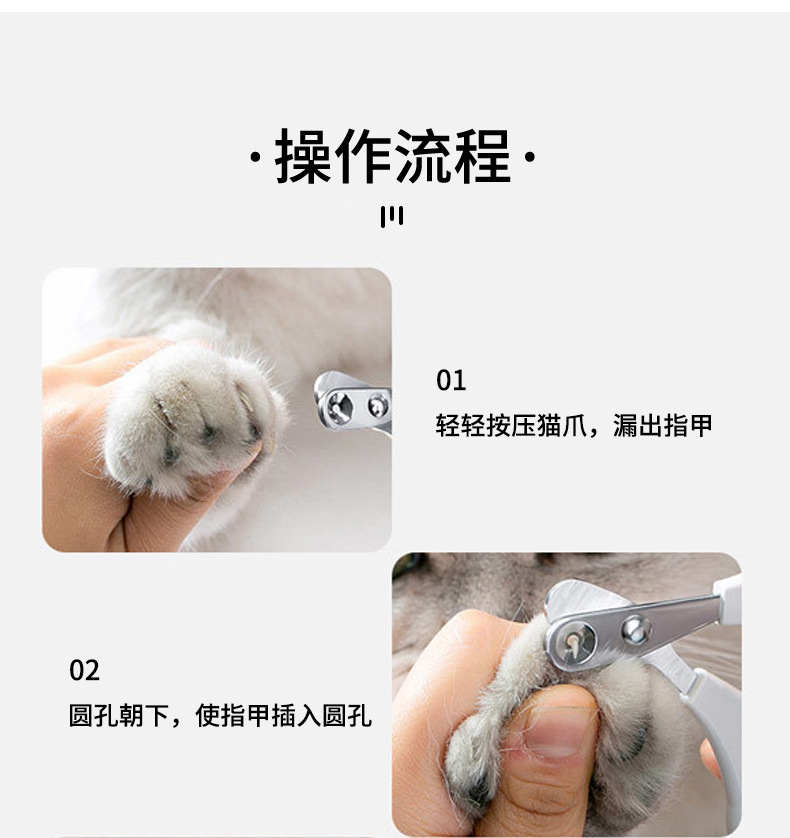 ·操作流程·

01
轻轻按压猫爪，漏出指甲

02
圆孔朝下，使指甲插入圆孔