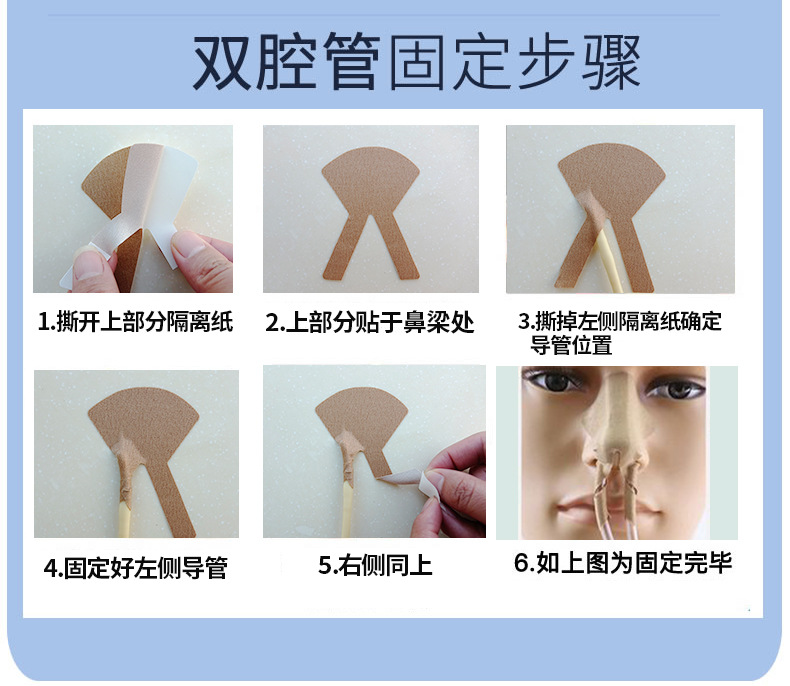 双腔管固定步骤

1.撕开上部分隔离纸

2.上部分贴于鼻梁处

3.撕掉左侧隔离纸确定导管位置

4.固定好左侧导管

5.右侧同上

6.如上图为固定完毕