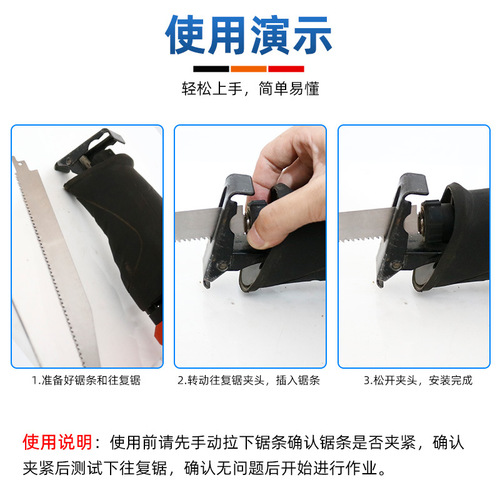 使用演示

轻松上手，简单易懂

1.准备好锯条和往复锯

2.转动往复锯夹头，插入锯条

3.松开夹头，安装完成

使用说明：使用前请先手动拉下锯条确认锯条是否夹紧，确认夹紧后测试下往复锯，确认无问题后开始进行作业。