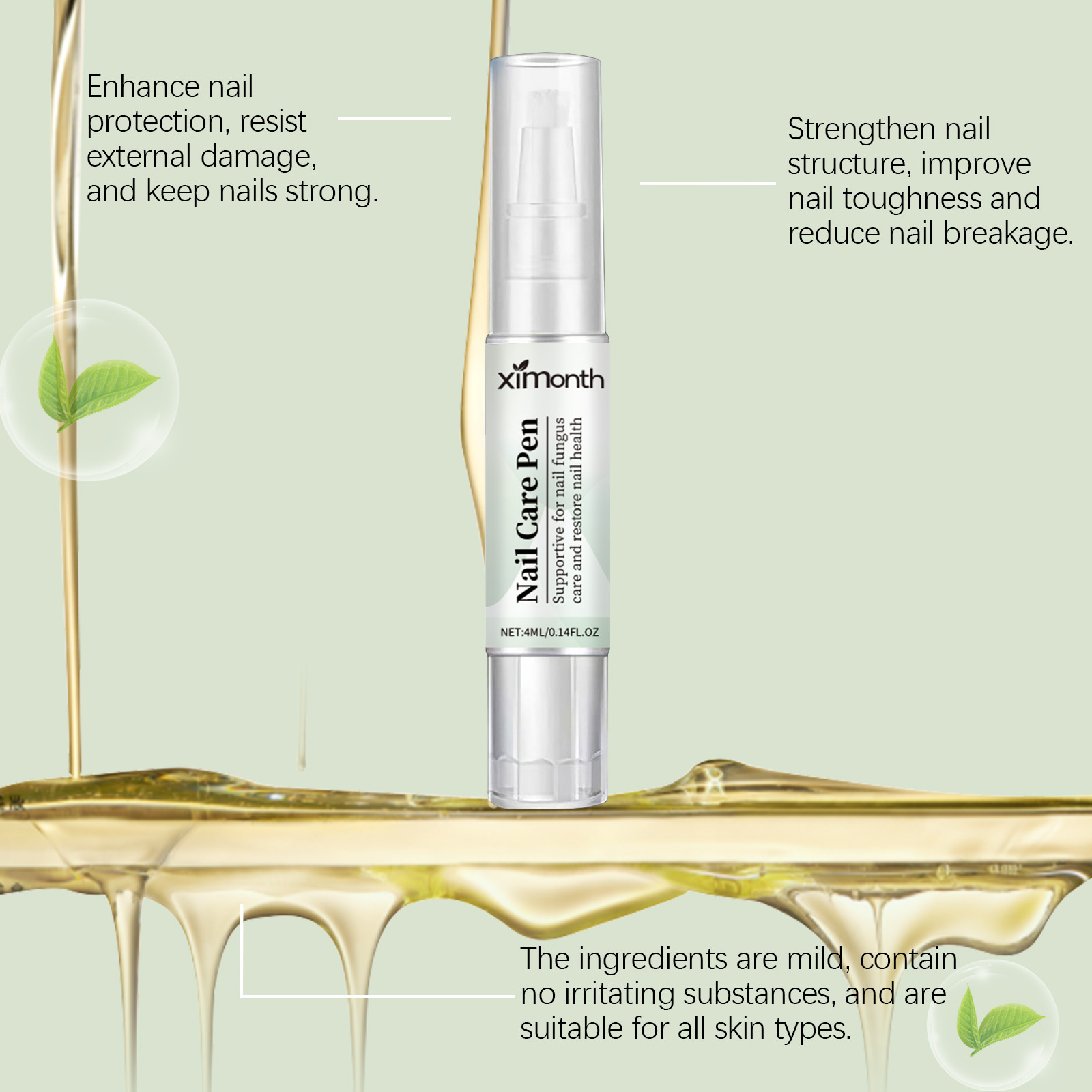 Enhance nail protection, resist external damage, and keep nails strong.

Strengthen nail structure, improve nail toughness and reduce nail breakage.

ximonth

Nail Care Pen

Supportive for nail fungus care and restore nail health

NET:4ML/0.14FL.OZ

The ingredients are mild, contain no irritating substances, and are suitable for all skin types.