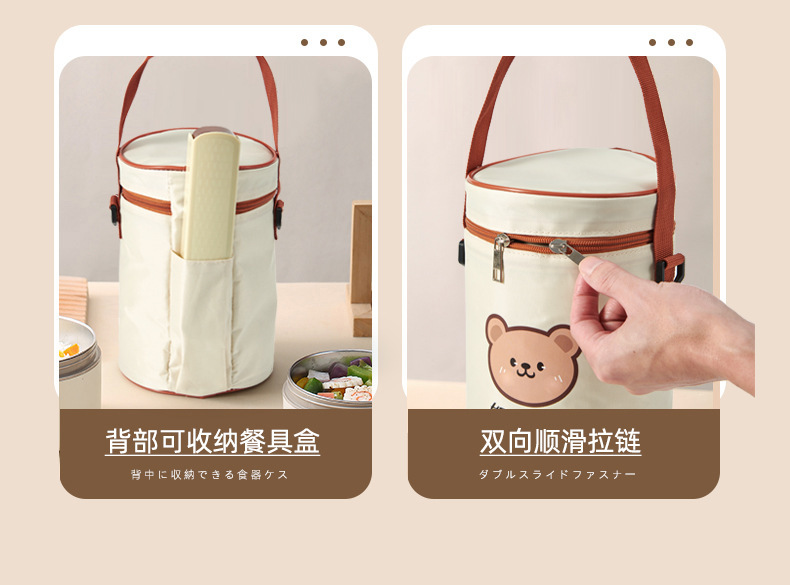 背部可收纳餐具盒

背中に収納できる食器ケス

双向顺滑拉链

ダブルスライドファスナー