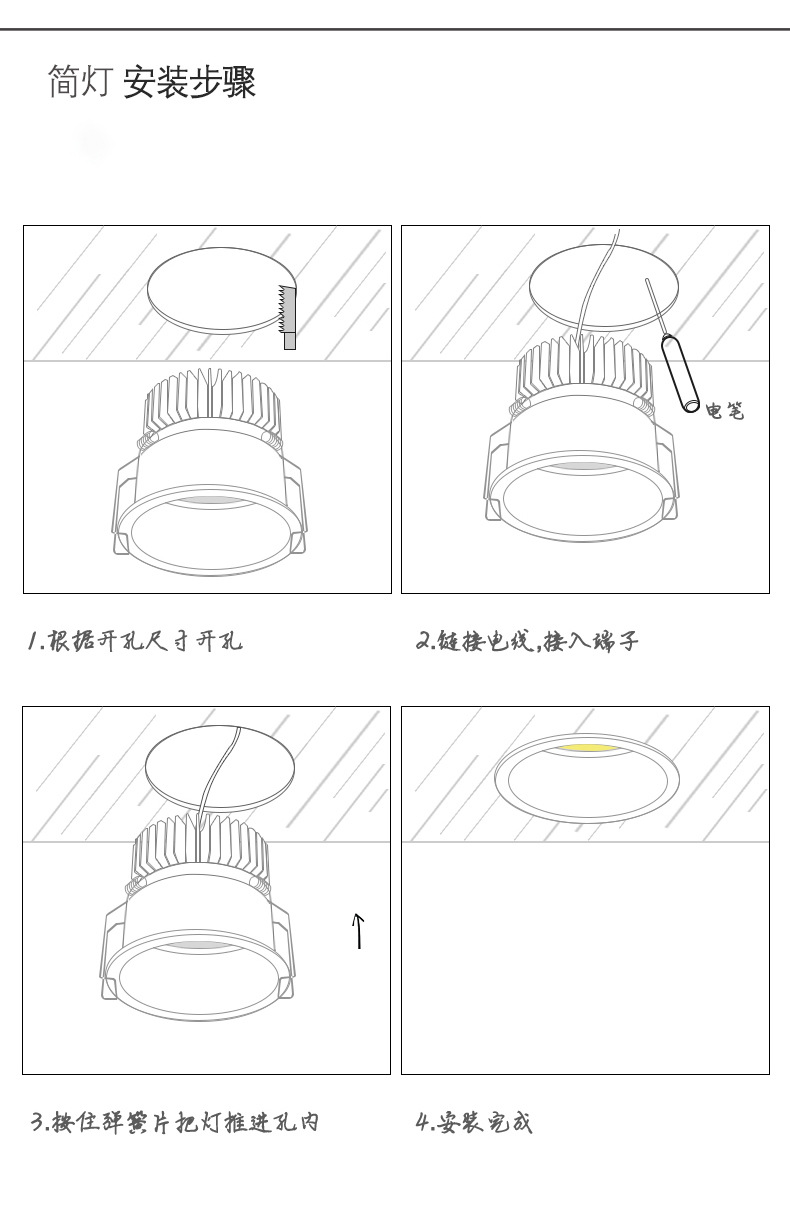 简灯 安装步骤

电笔

1.根据开孔尺寸开孔

2.链接电线,接入端子

3.按住弹簧片把灯推进孔内

4.安装完成